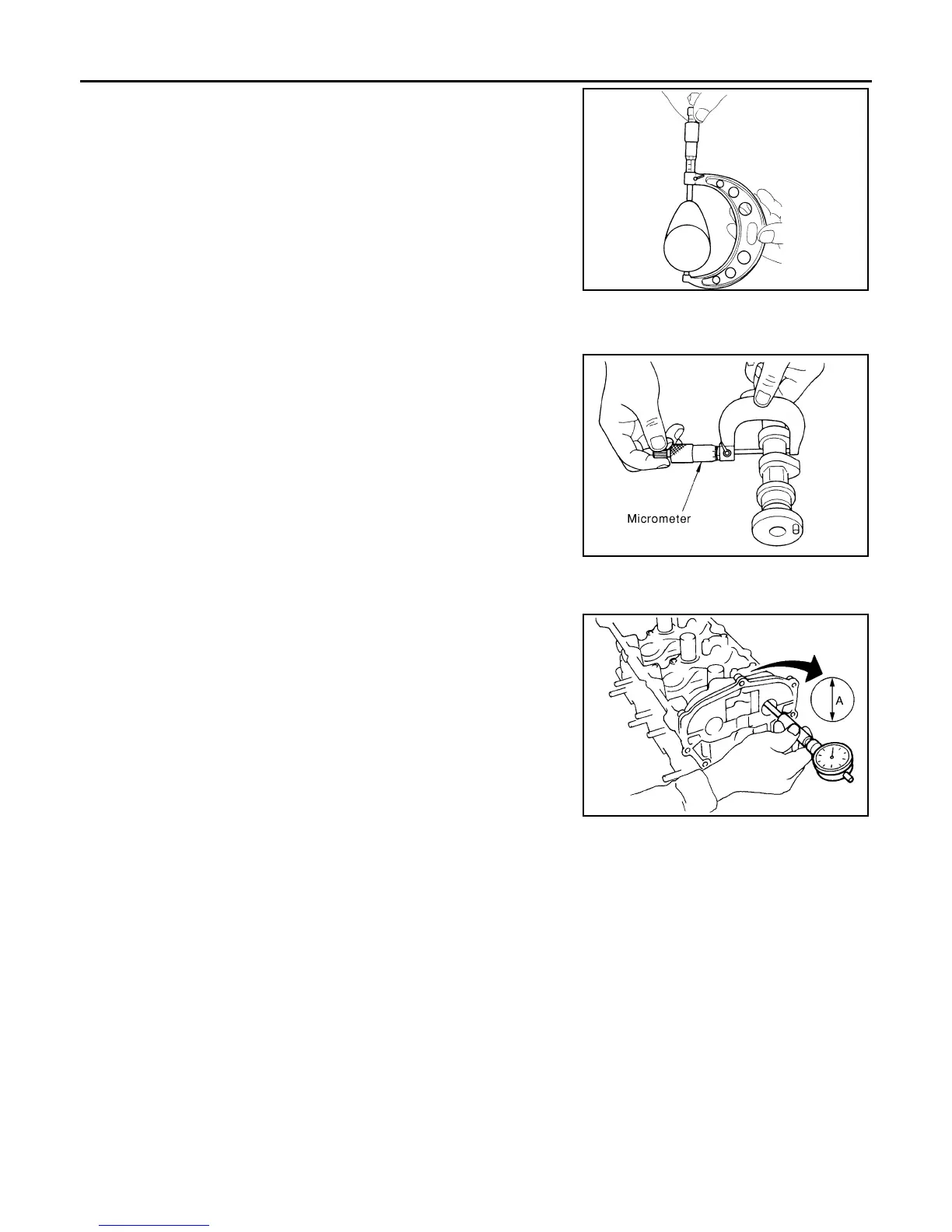 Micrometer

A