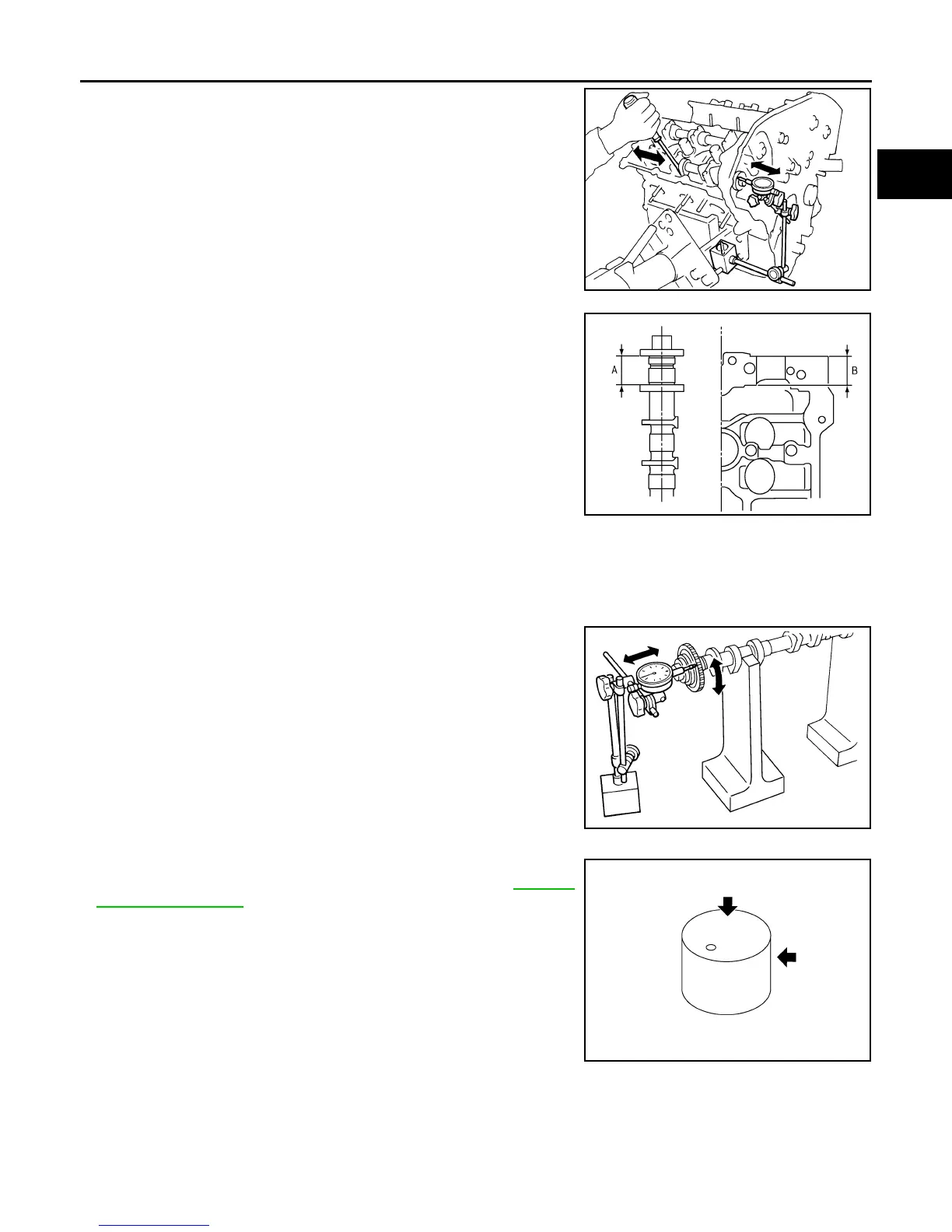 A

B