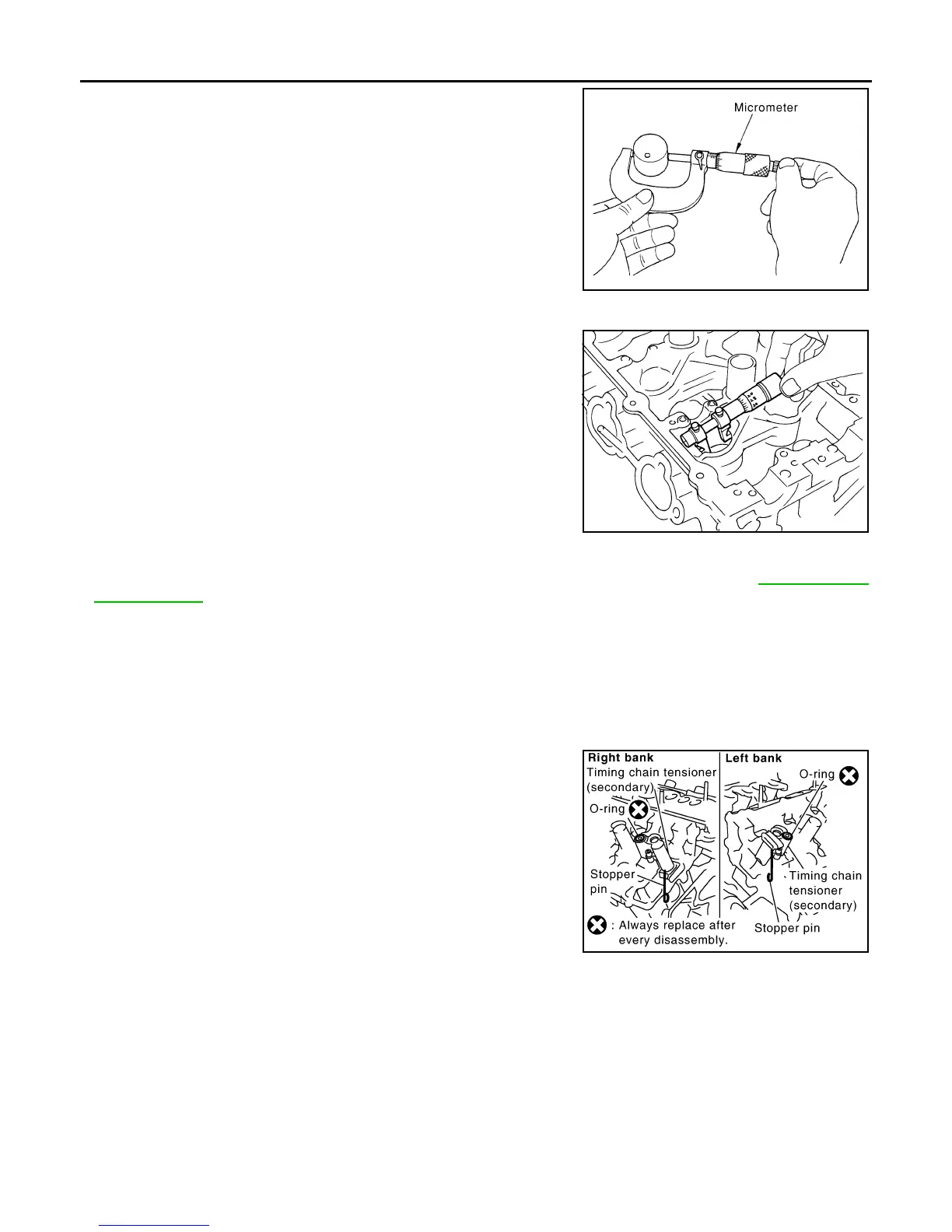 Micrometer

Right bank

Timing chain tensioner (secondary)

O-ring

Stopper pin

Left bank

O-ring

Timing chain tensioner (secondary)

Stopper pin

: Always replace after every disassembly.