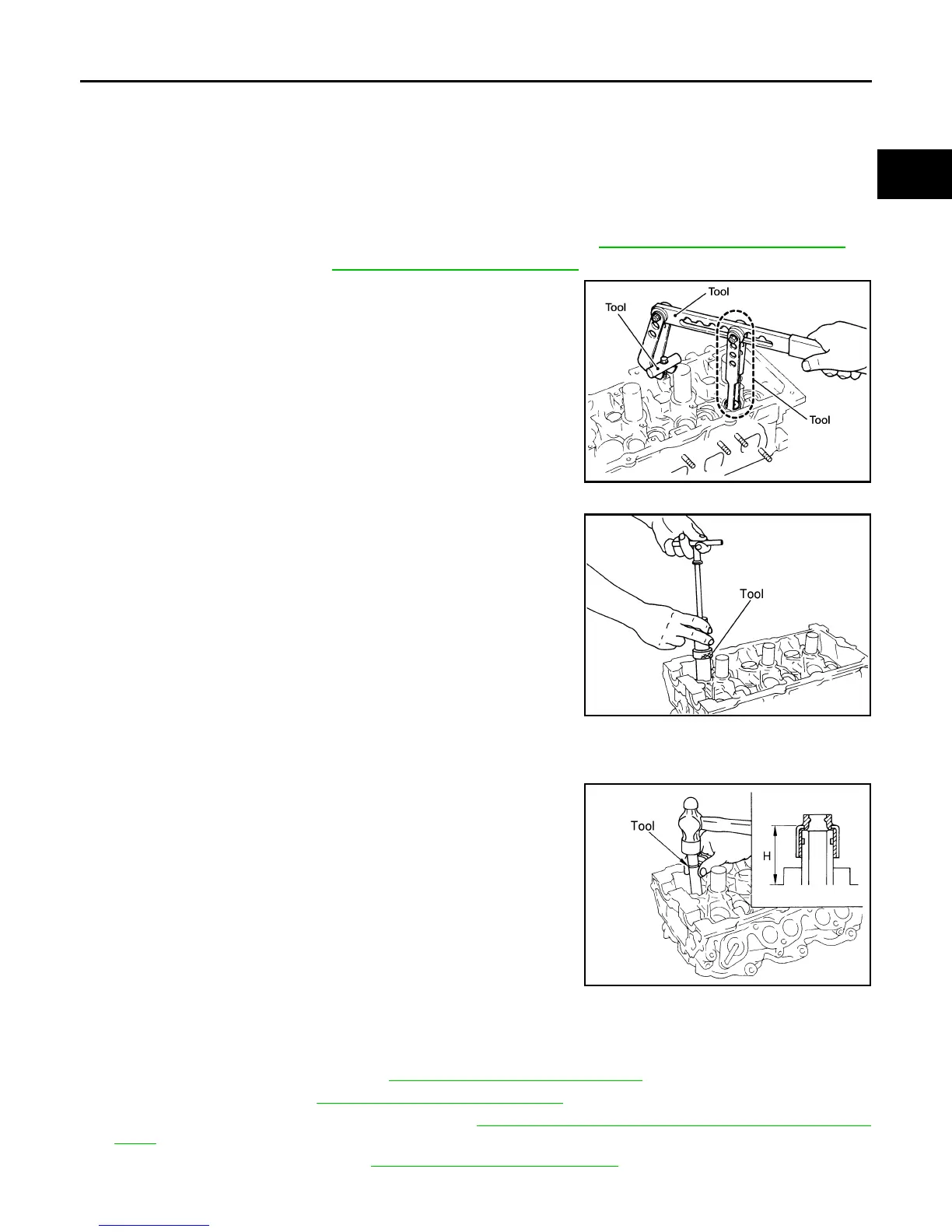 Tool

Tool

Tool

Tool

Tool

H