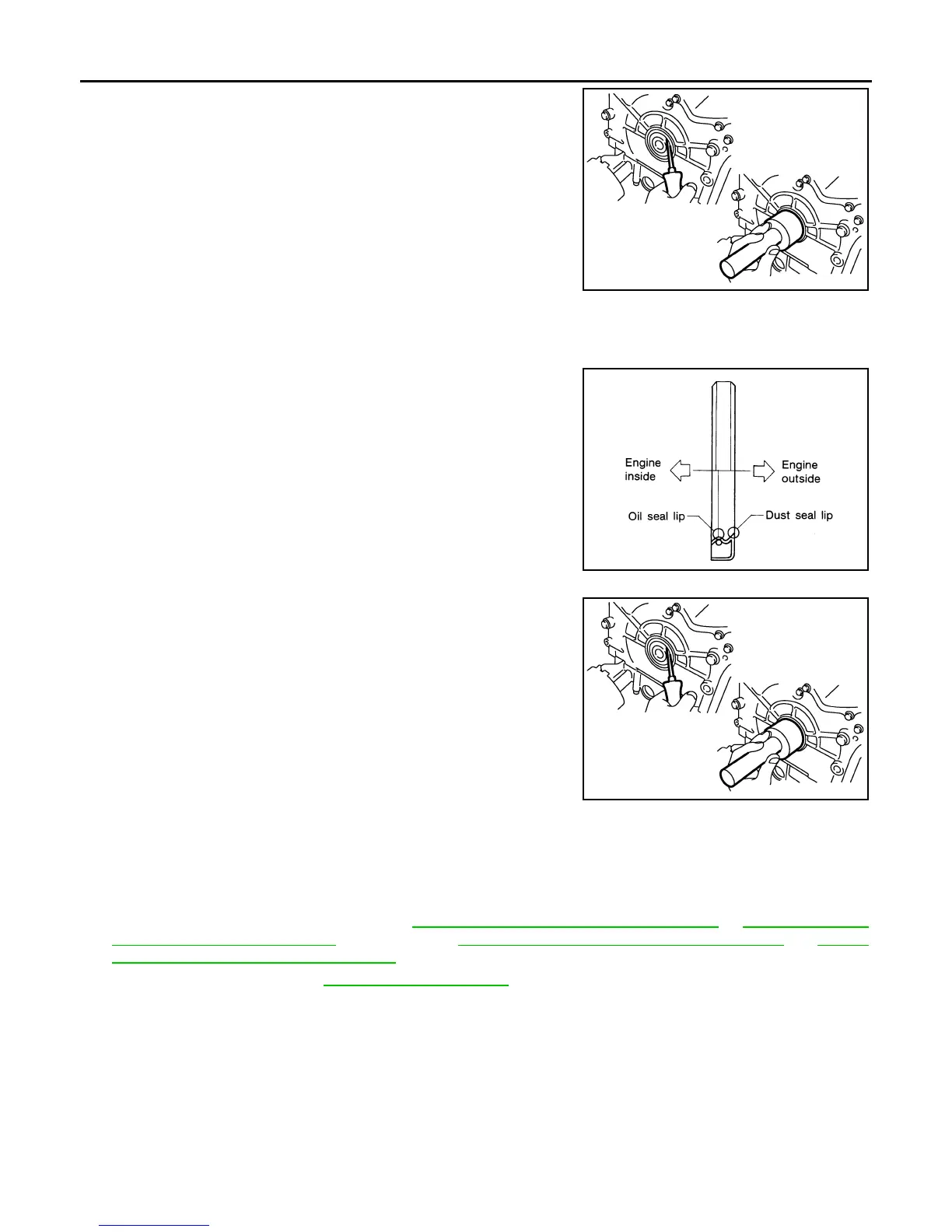 Engine inside

Engine outside

Oil seal lip

Dust seal lip