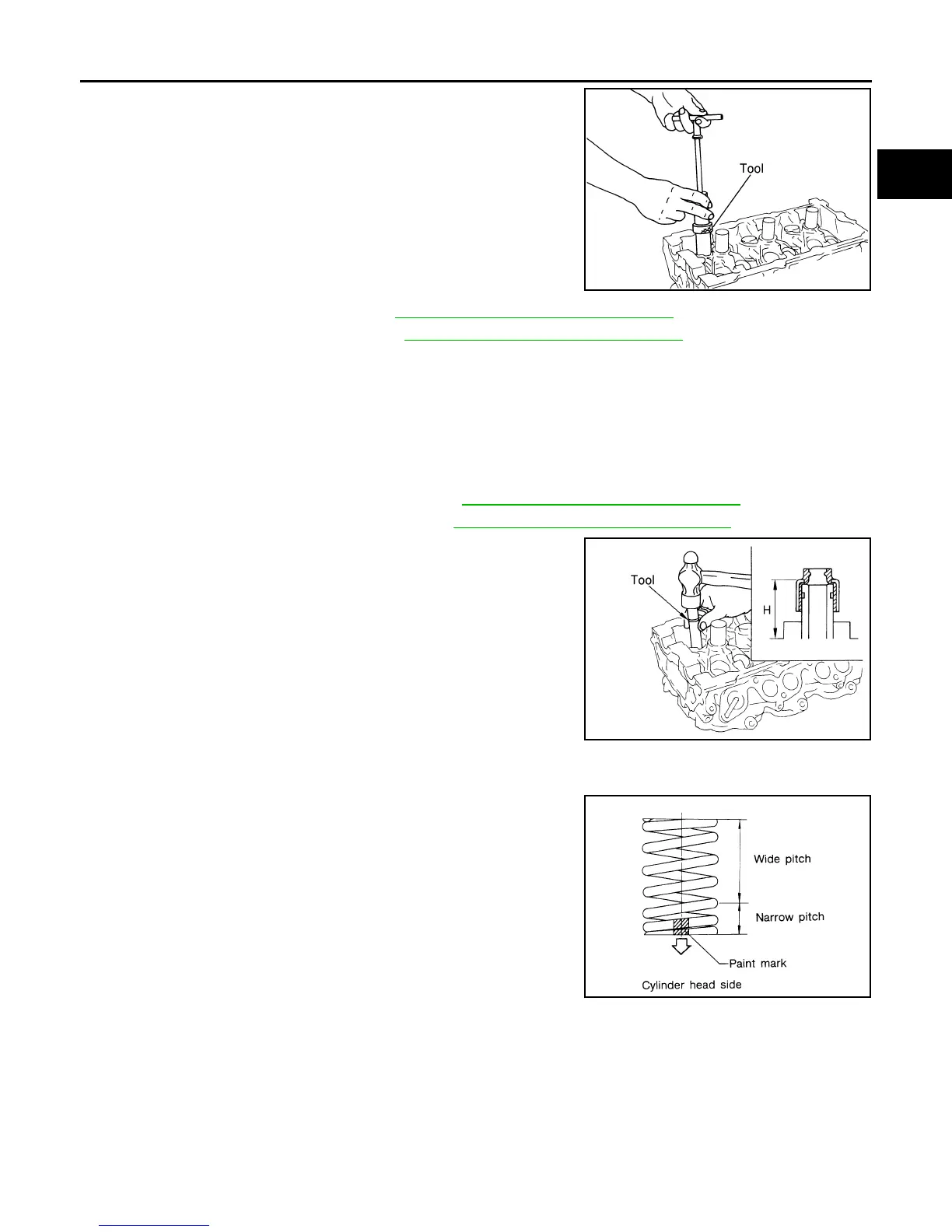 Tool

Tool

H

Wide pitch

Narrow pitch

Paint mark

Cylinder head side