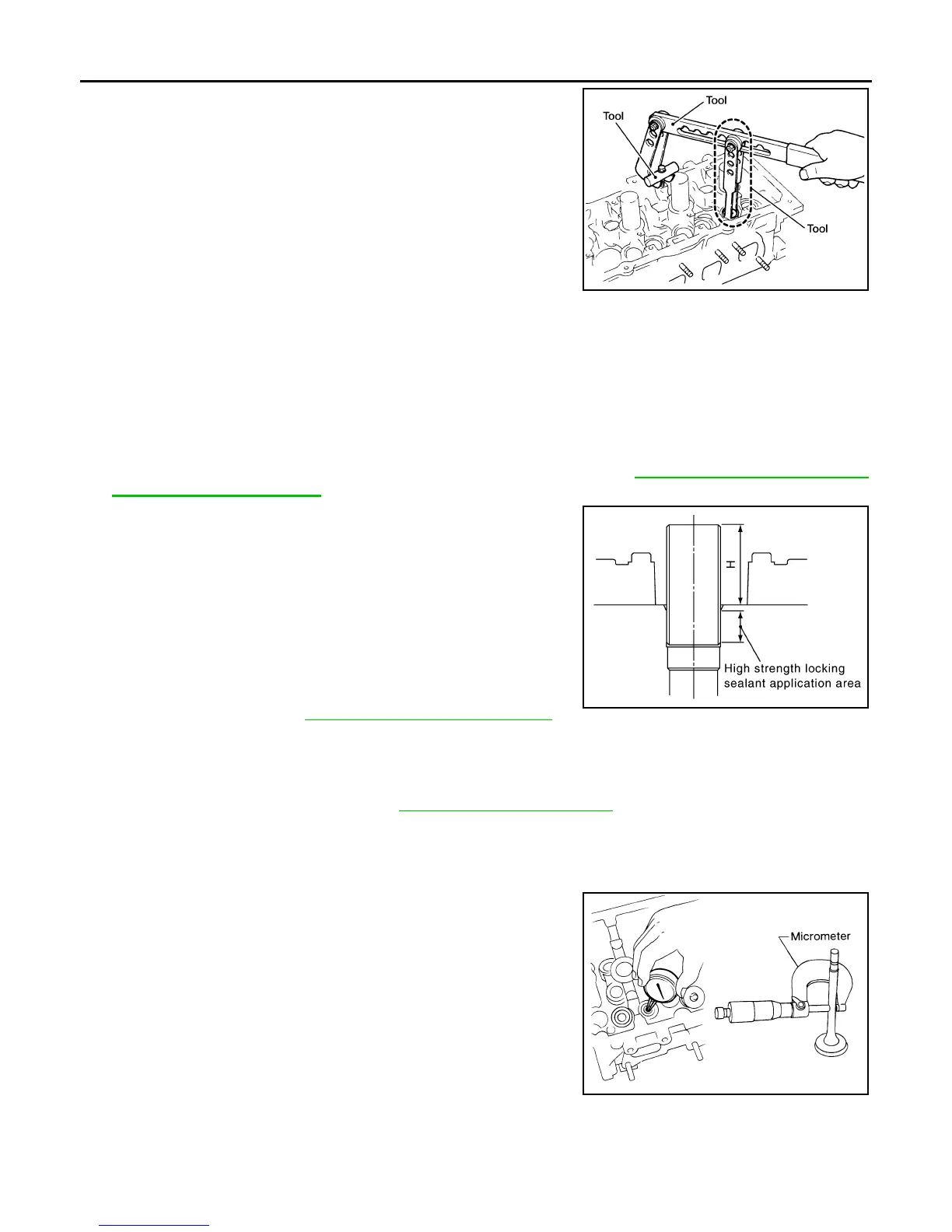 Tool

Tool

Tool

H

High strength locking sealant application area

Micrometer