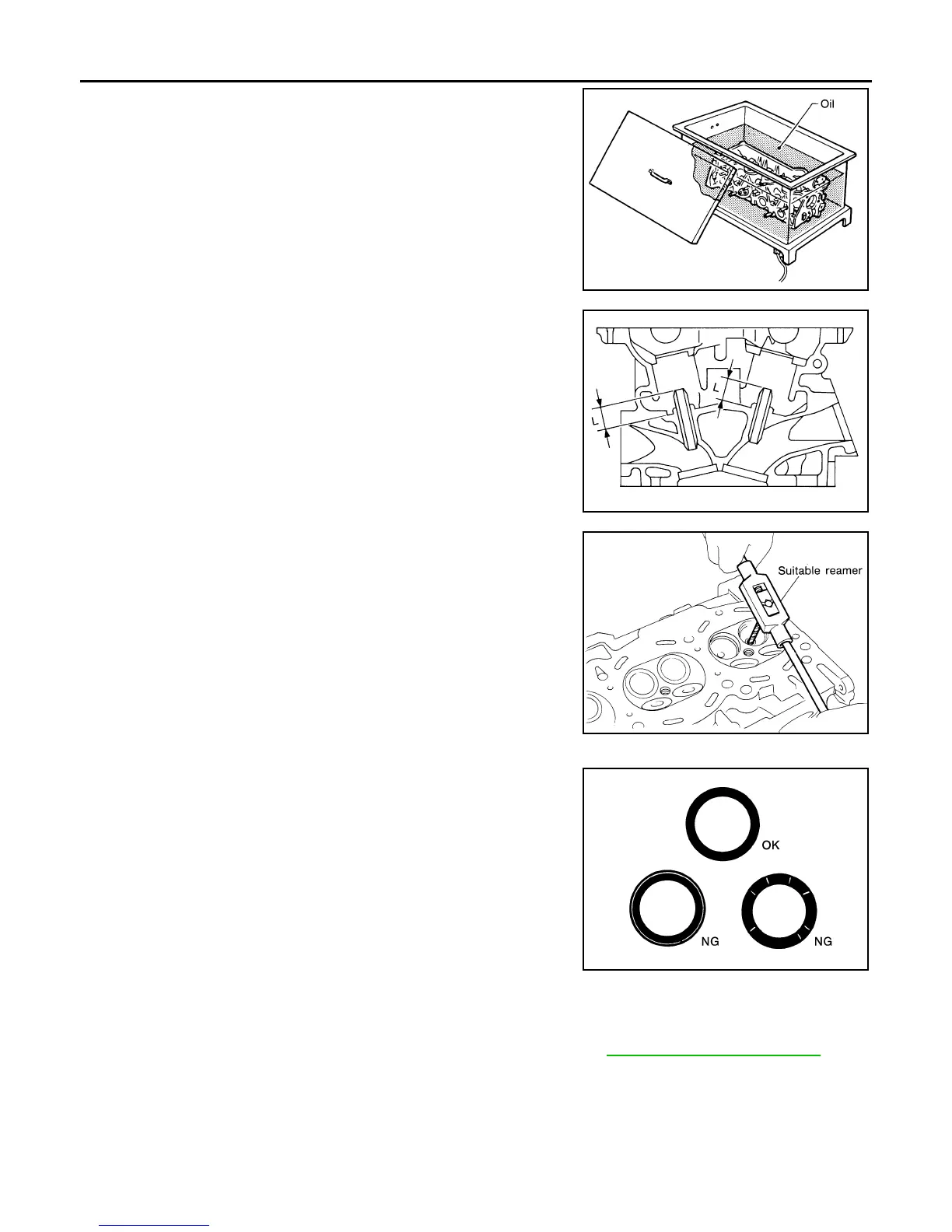 Oil

L

L

Suitable reamer

OK

NG

NG