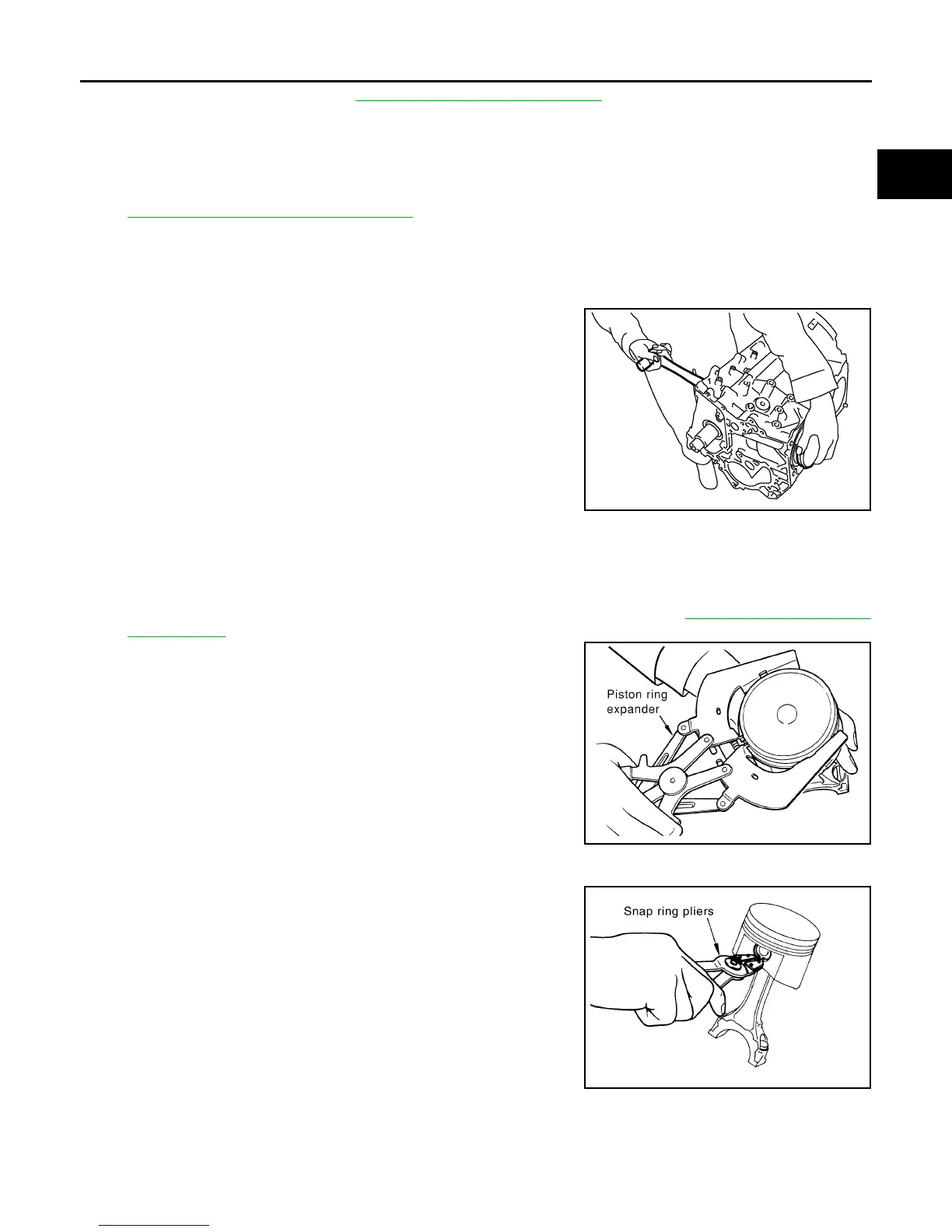 Piston ring
expander

Snap ring pliers