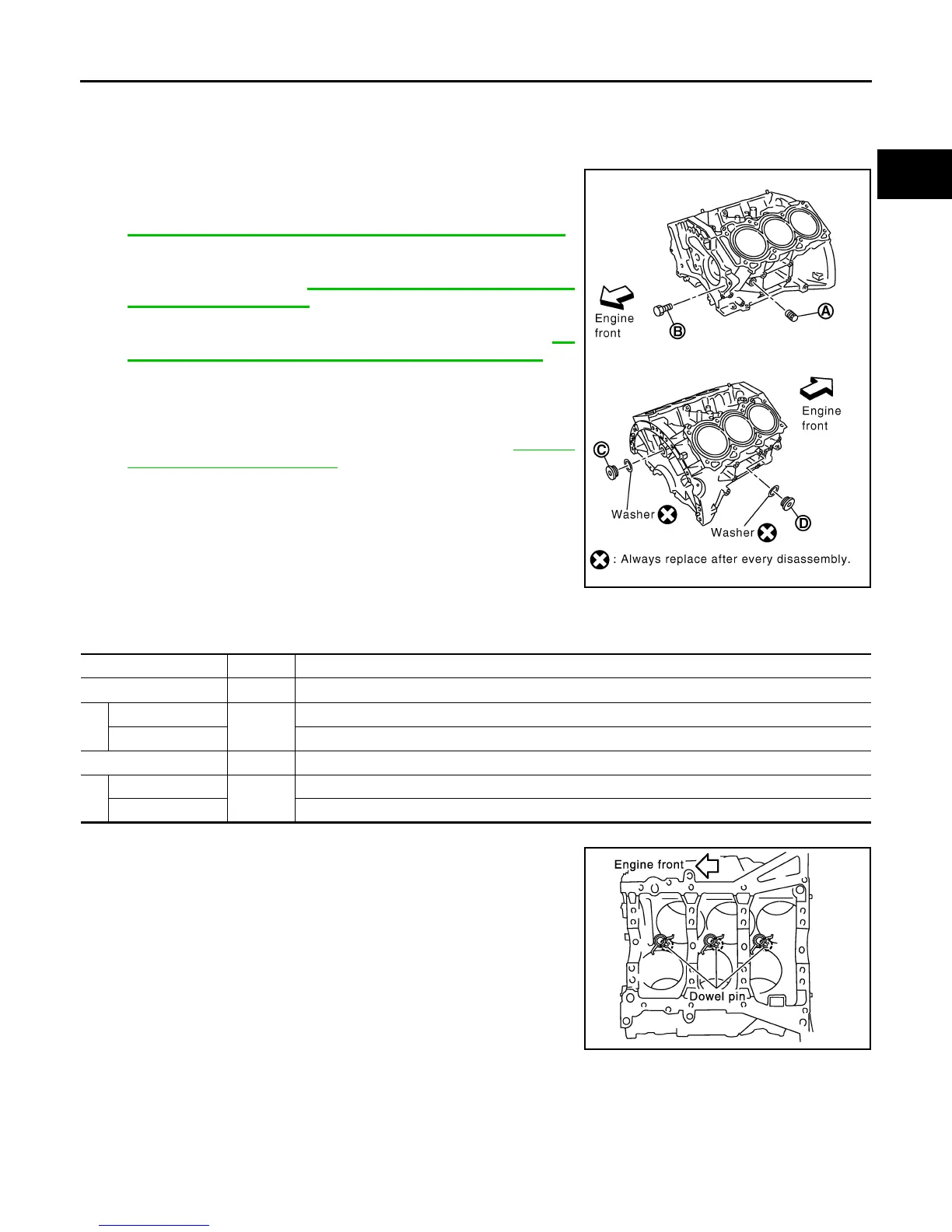 Engine
front

A

B

Engine
front

C

Washer

Washer

D

: Always replace after every disassembly.

Engine front

Dowel pin