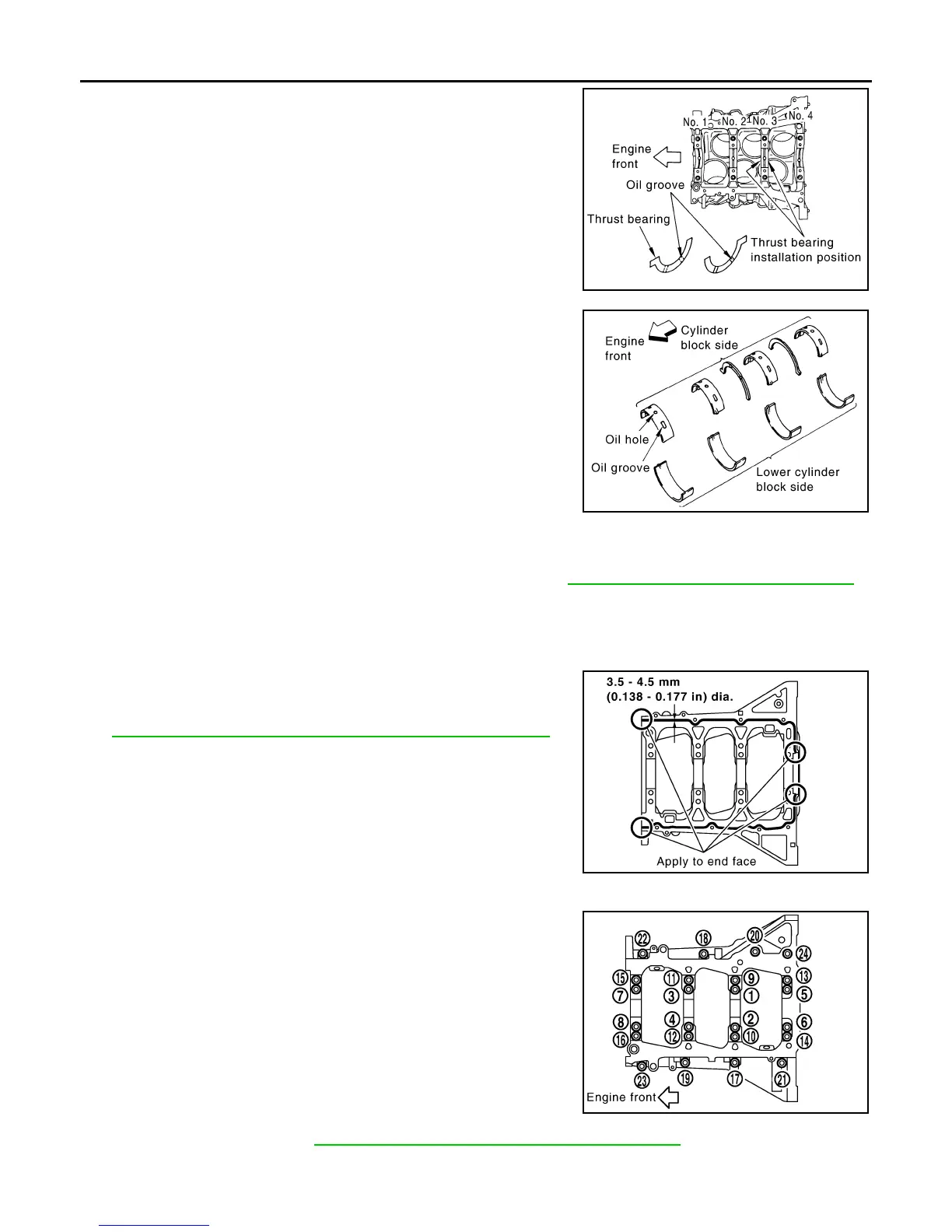 No. 1 No. 2 No. 3 No. 4
Engine front
Oil groove
Thrust bearing
Thrust bearing installation position

Engine front
Cylinder block side
Oil hole
Oil groove
Lower cylinder block side

3.5 - 4.5 mm
(0.138 - 0.177 in) dia.
Apply to end face

22 18 20 24
15 11 9 13
7 3 1 5
8 4 2 6
16 12 10 14
23 19 17 21
Engine front