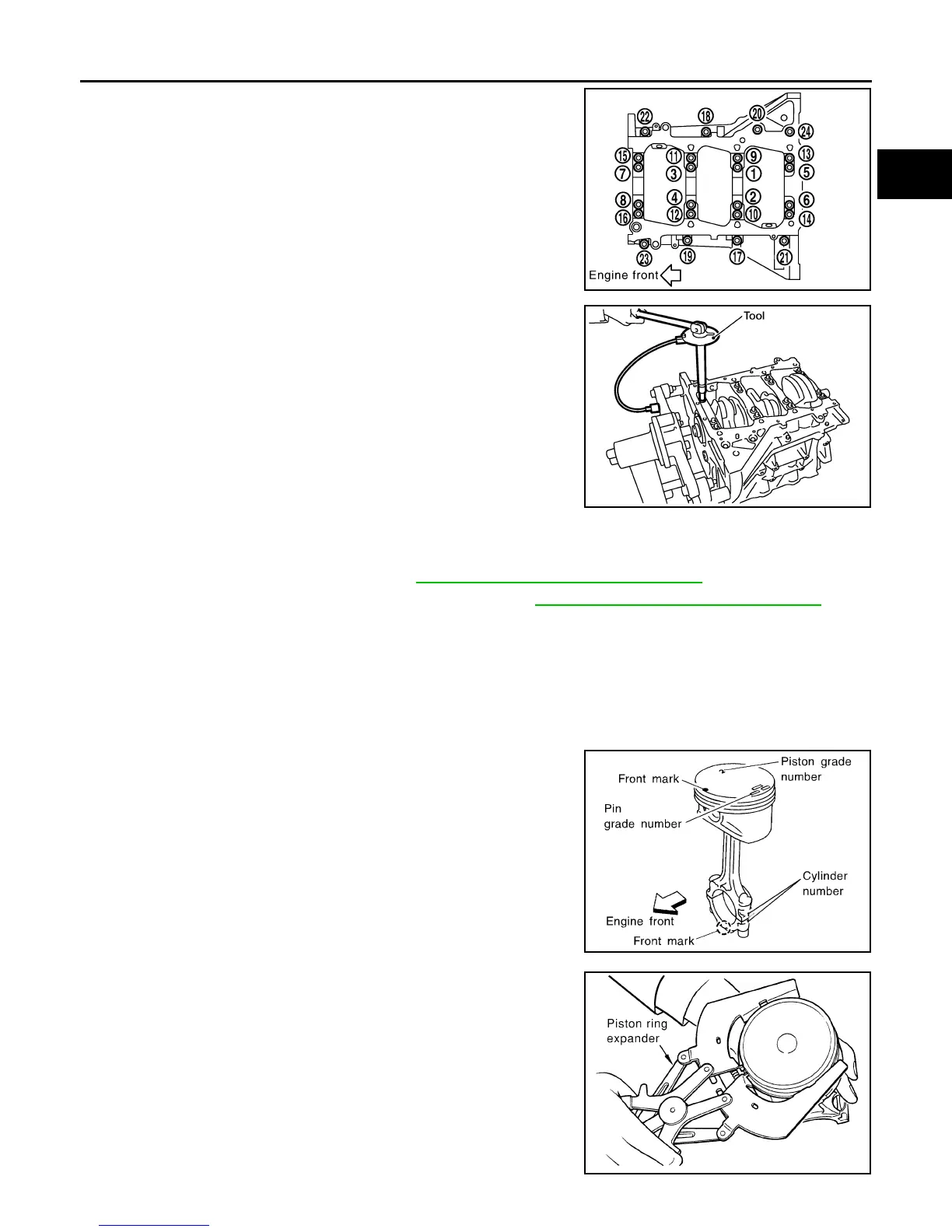 22
18
20
24
15
11
9
13
7
3
1
5
8
4
2
6
16
12
10
14
23
19
17
21
Engine front

Tool

Piston grade number
Front mark
Pin grade number
Cylinder number
Engine front
Front mark

Piston ring expander