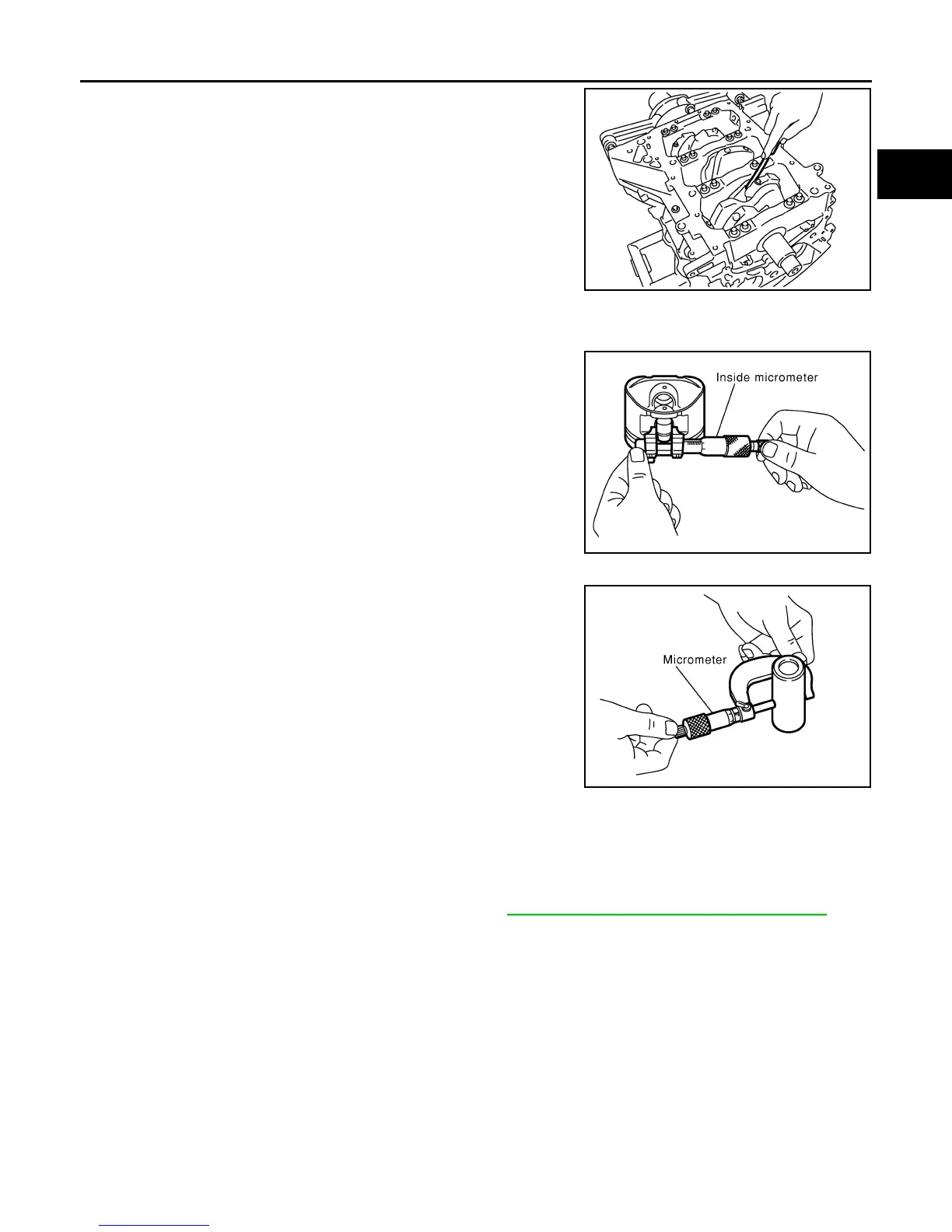 Inside micrometer

Micrometer