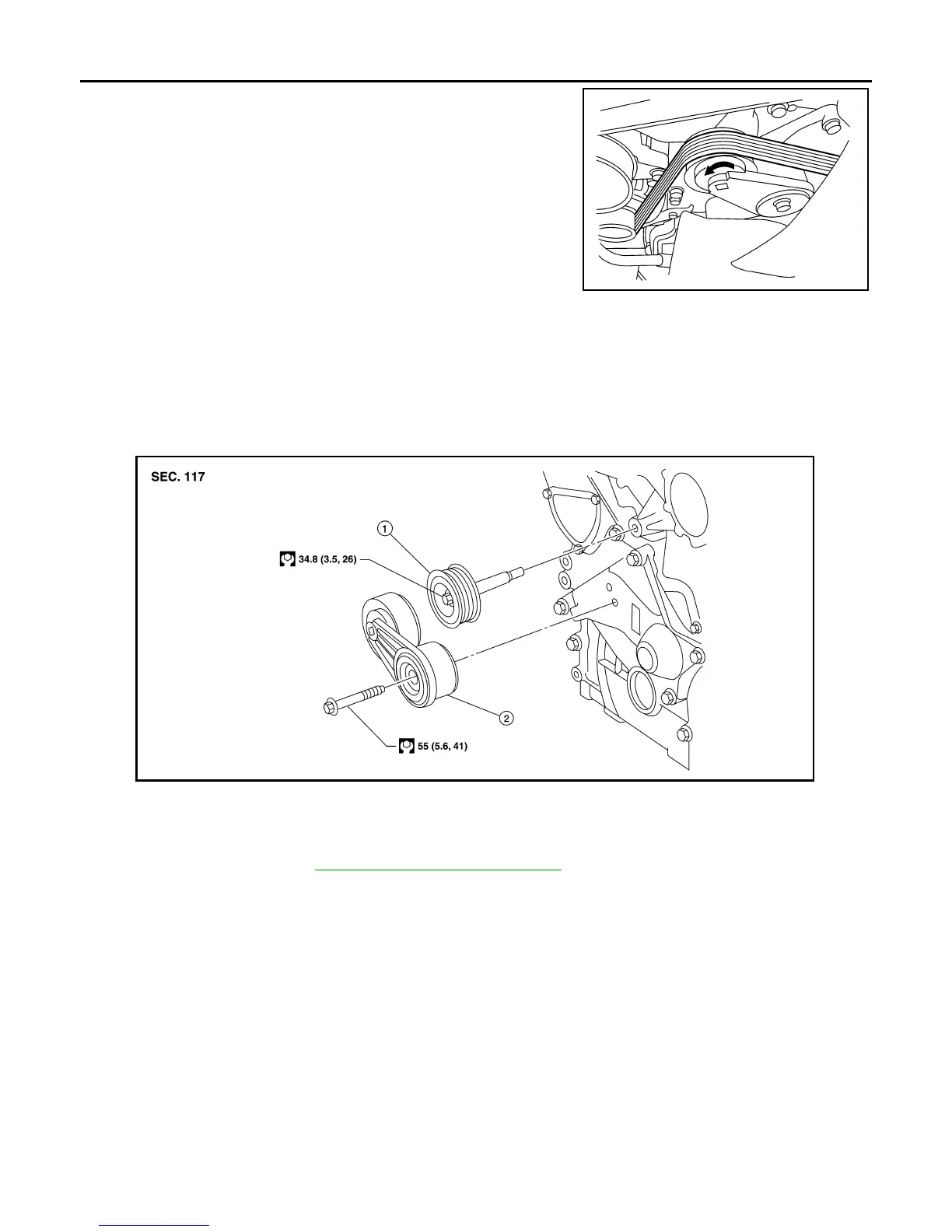 SEC. 117

1

34.8 (3.5, 26)

2

55 (5.6, 41)