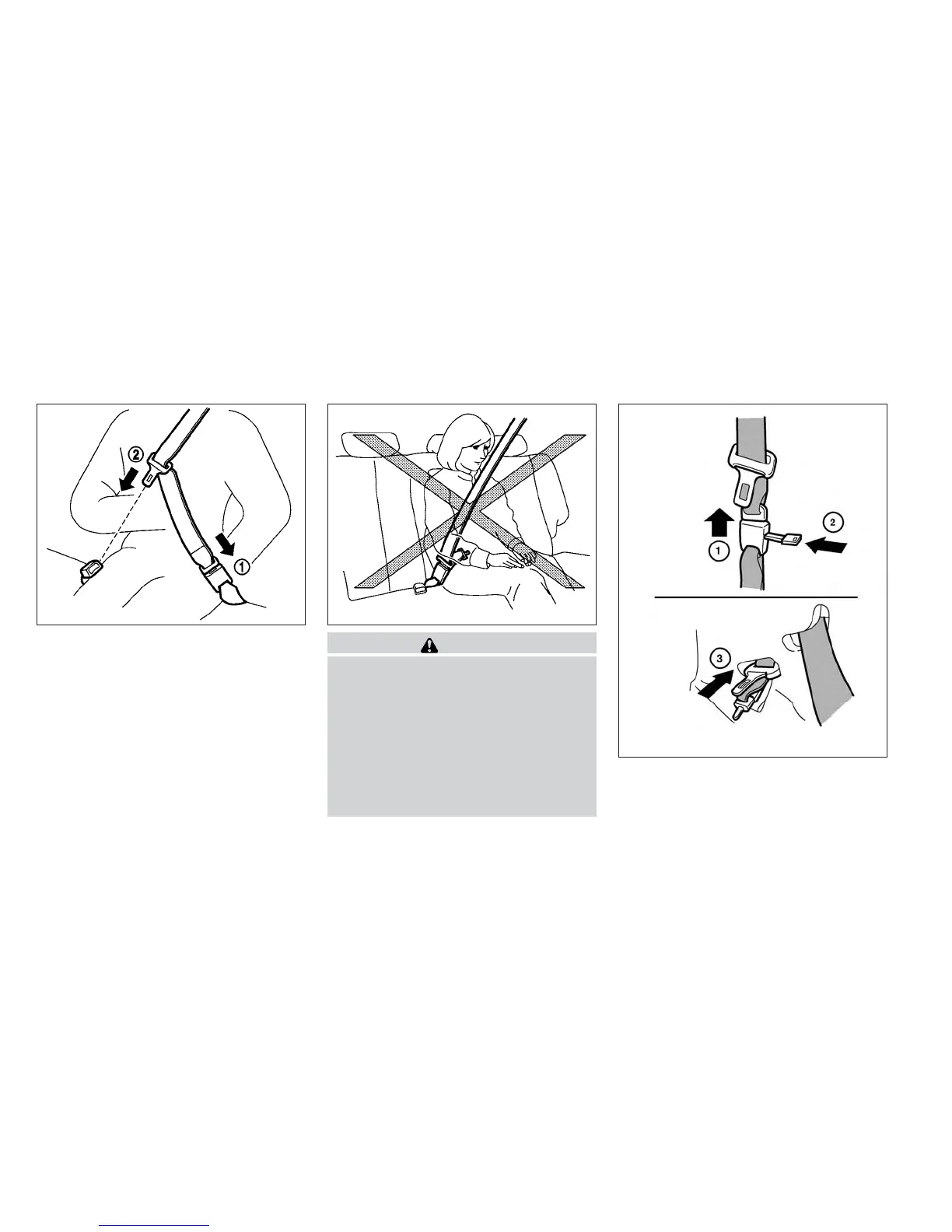 2

1

1

2

3