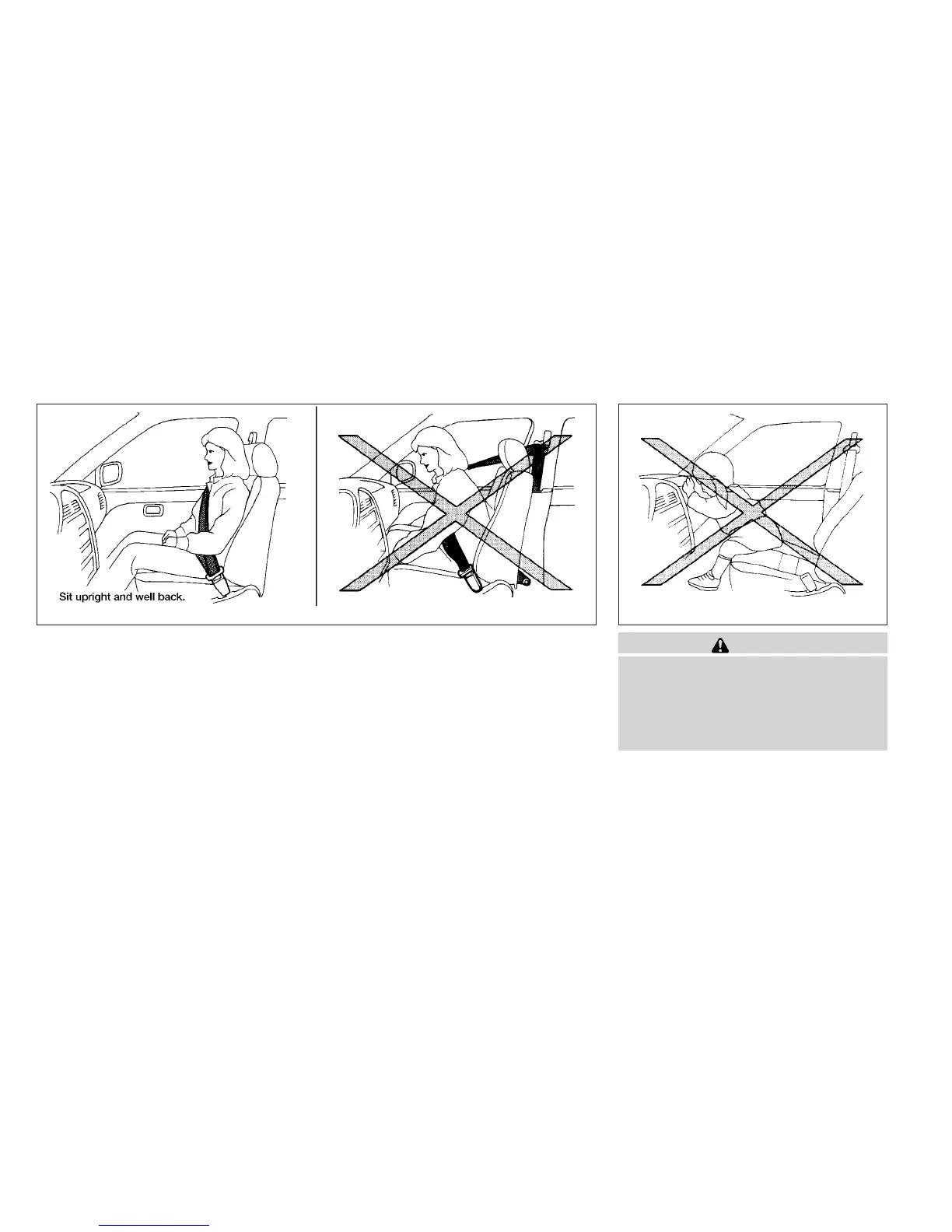 Sit upright and well back.