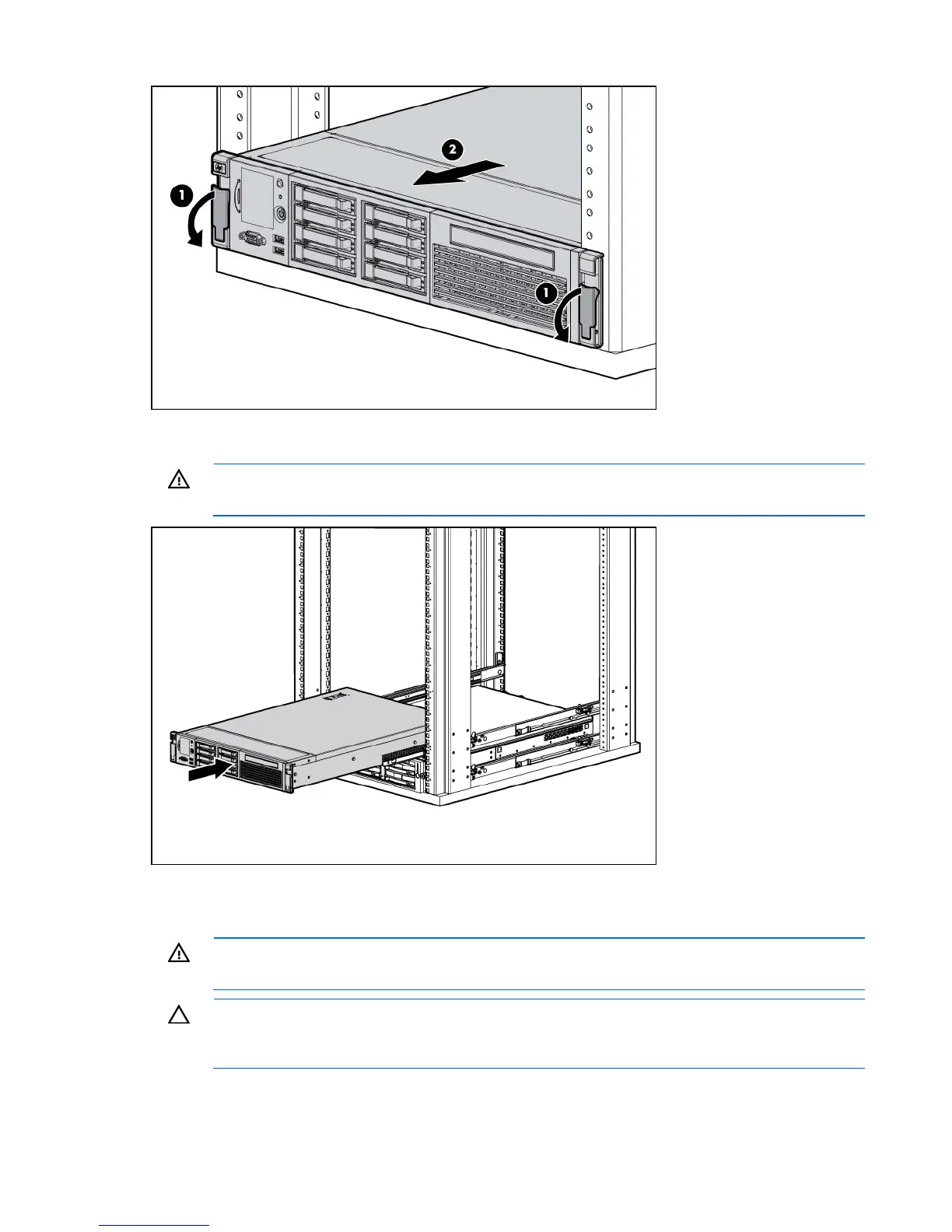 2

1

1