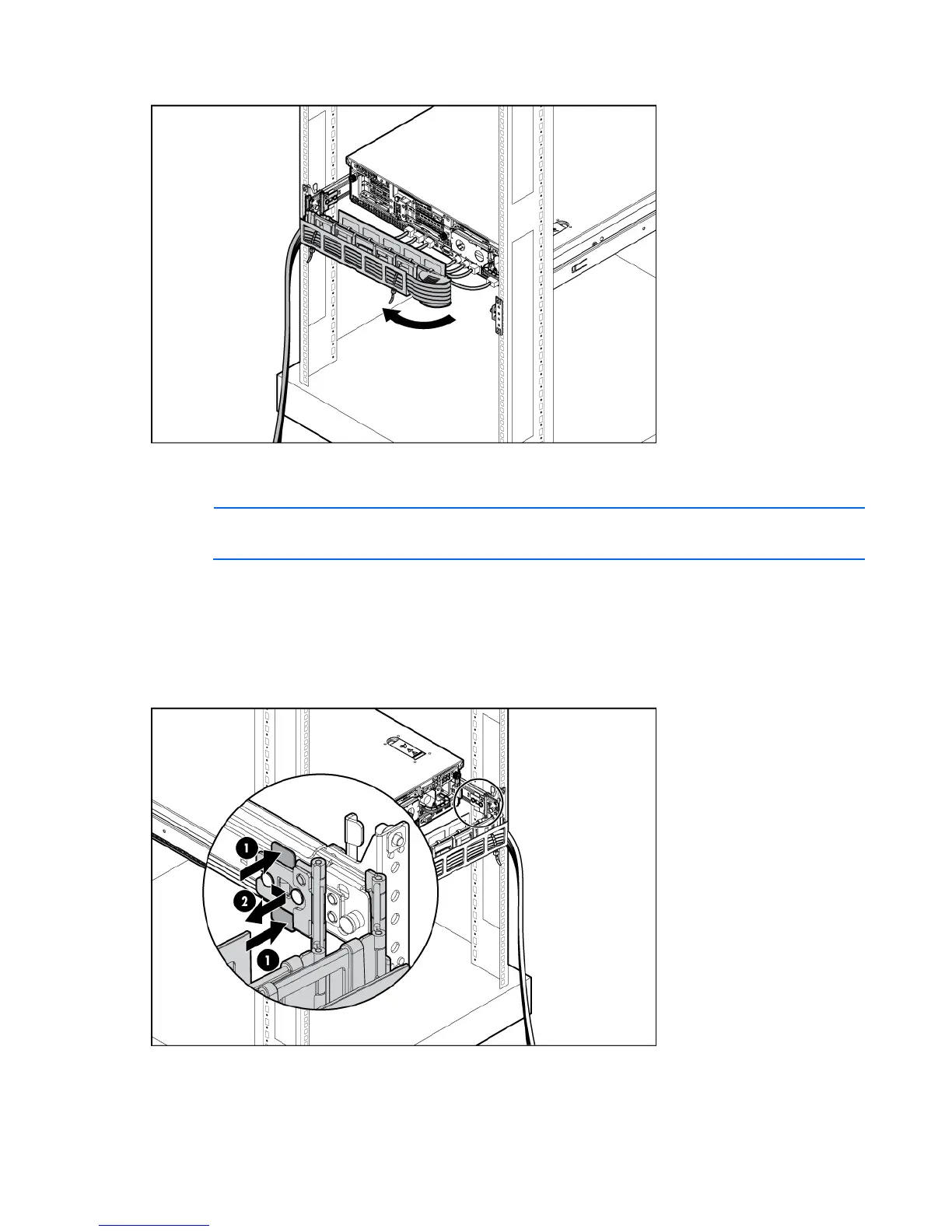 1

2

1