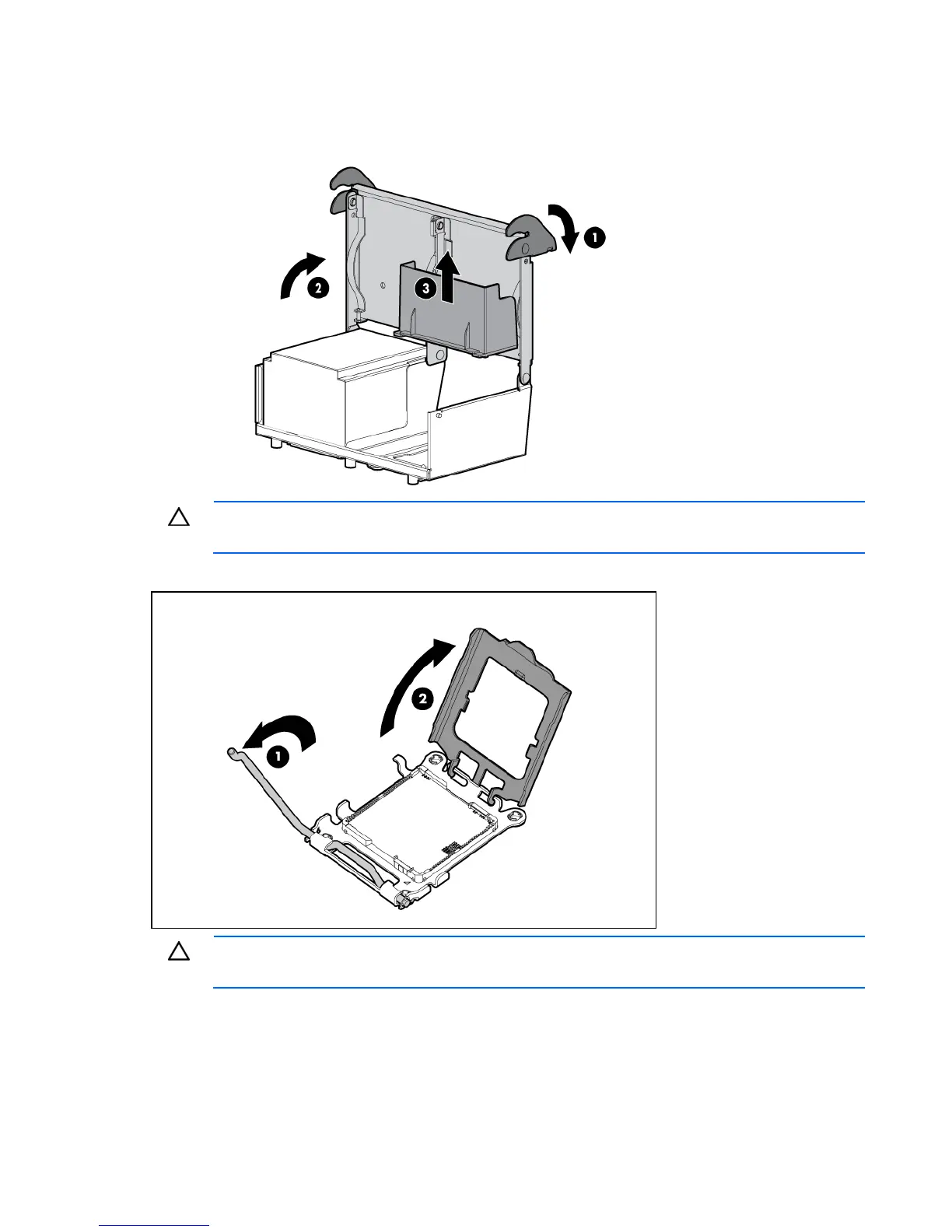 1

2

3

2

1