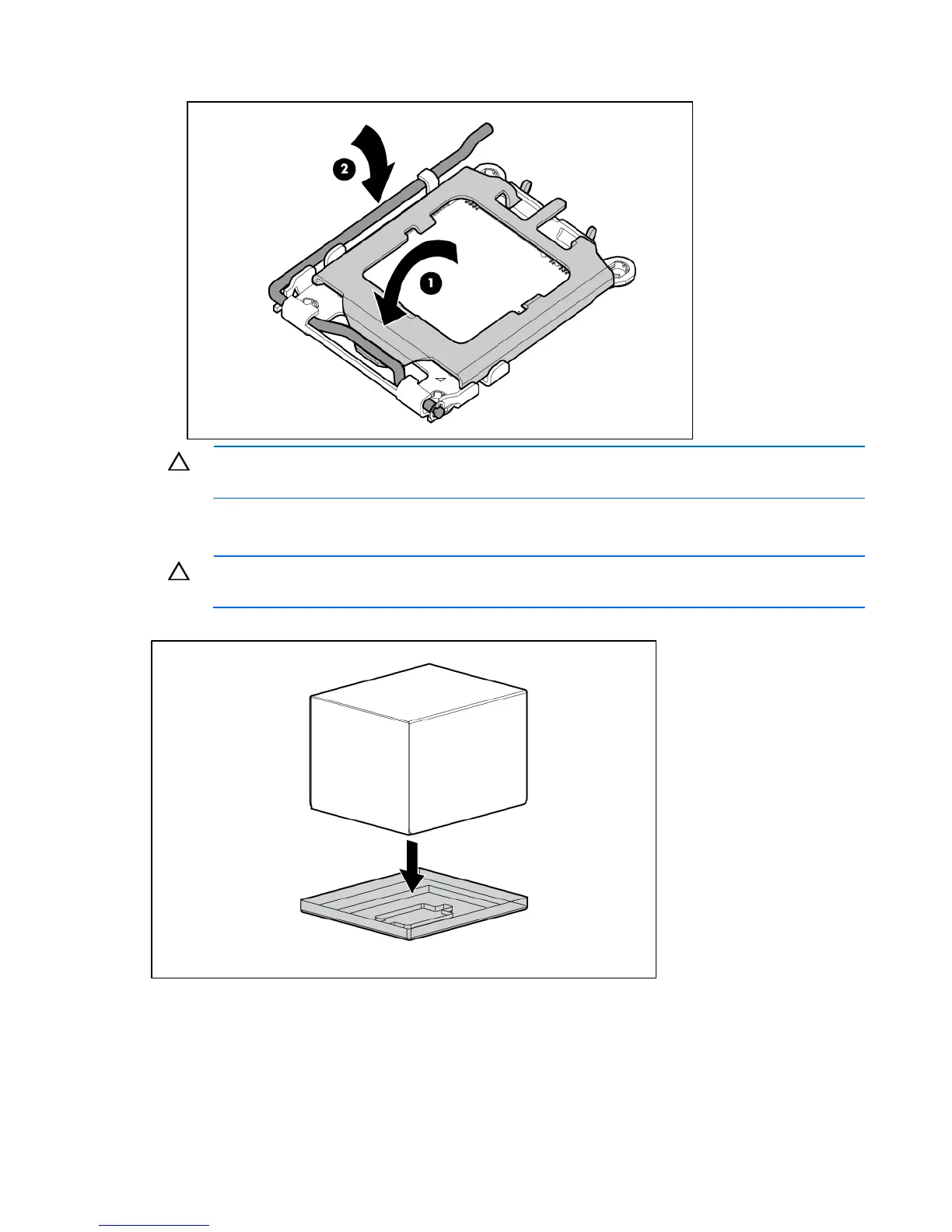 2

1