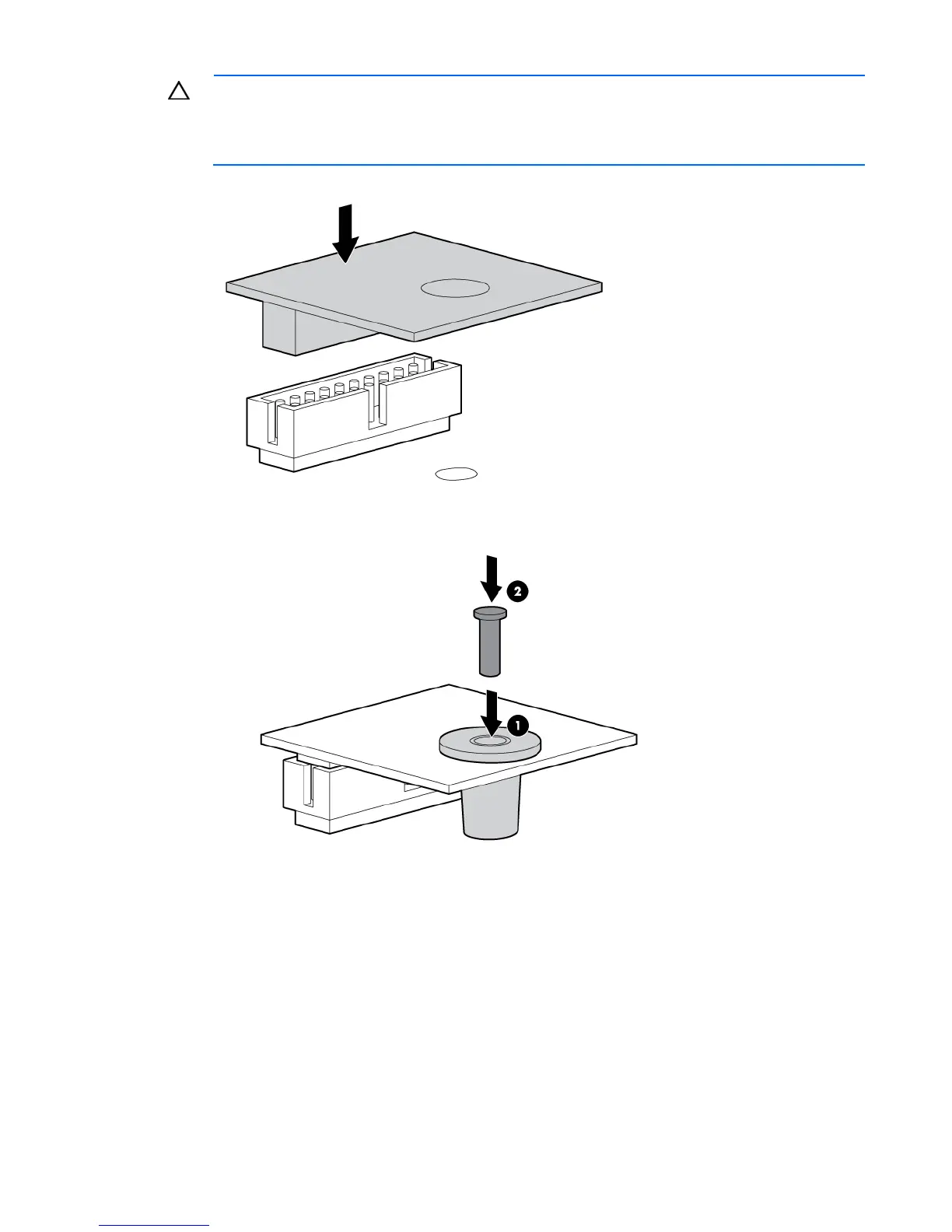 2

1