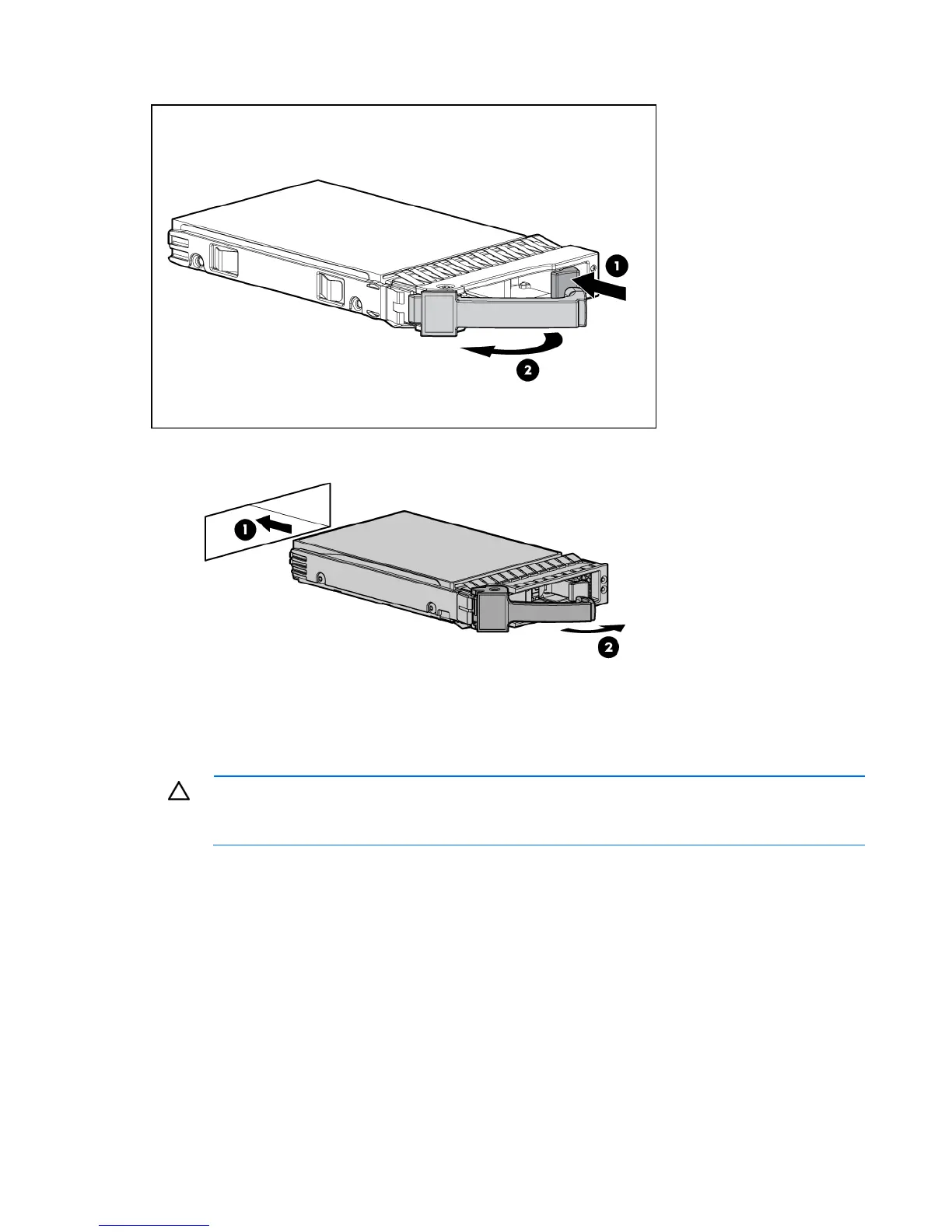 1

2

1

2