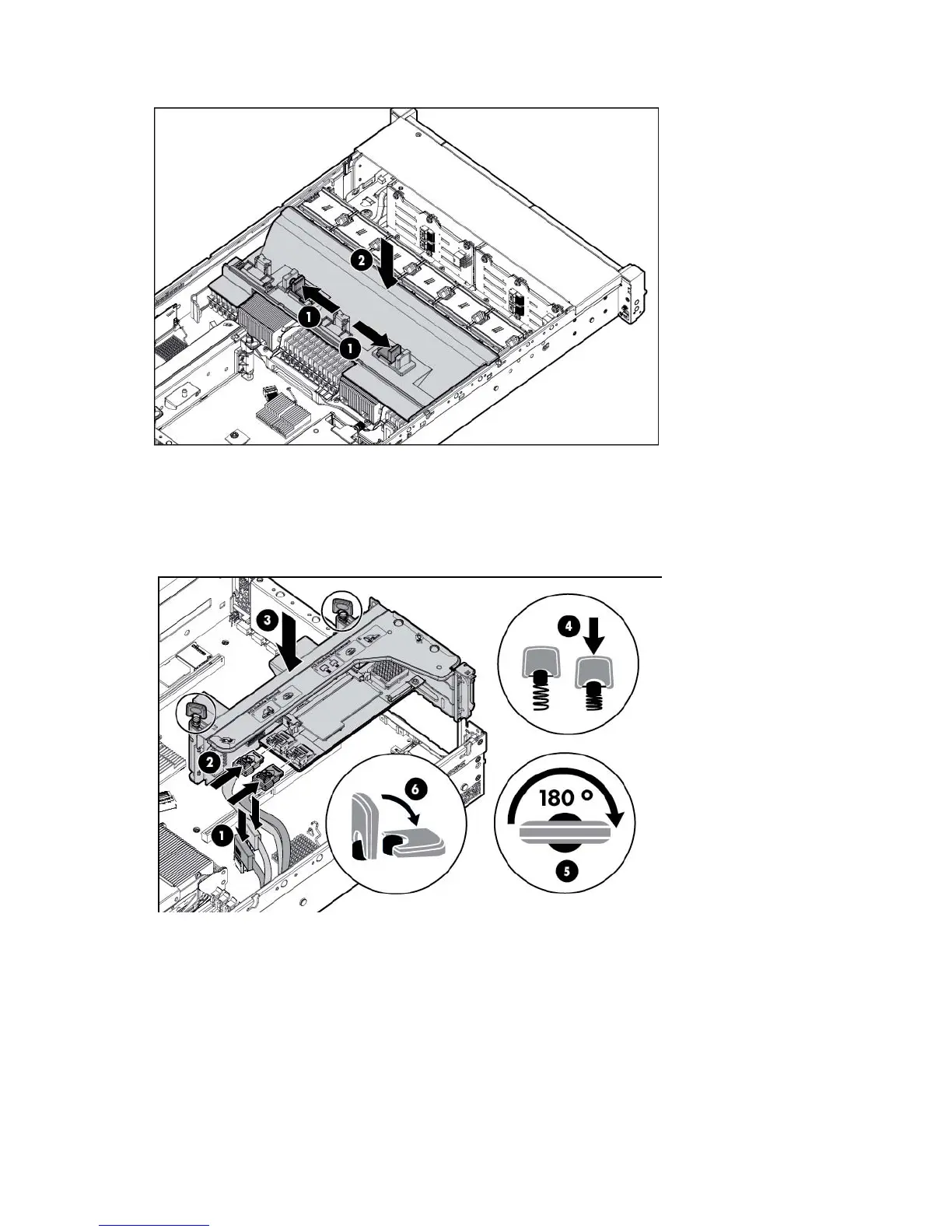 2

1

1

3

4

2

6

180 °

1

5