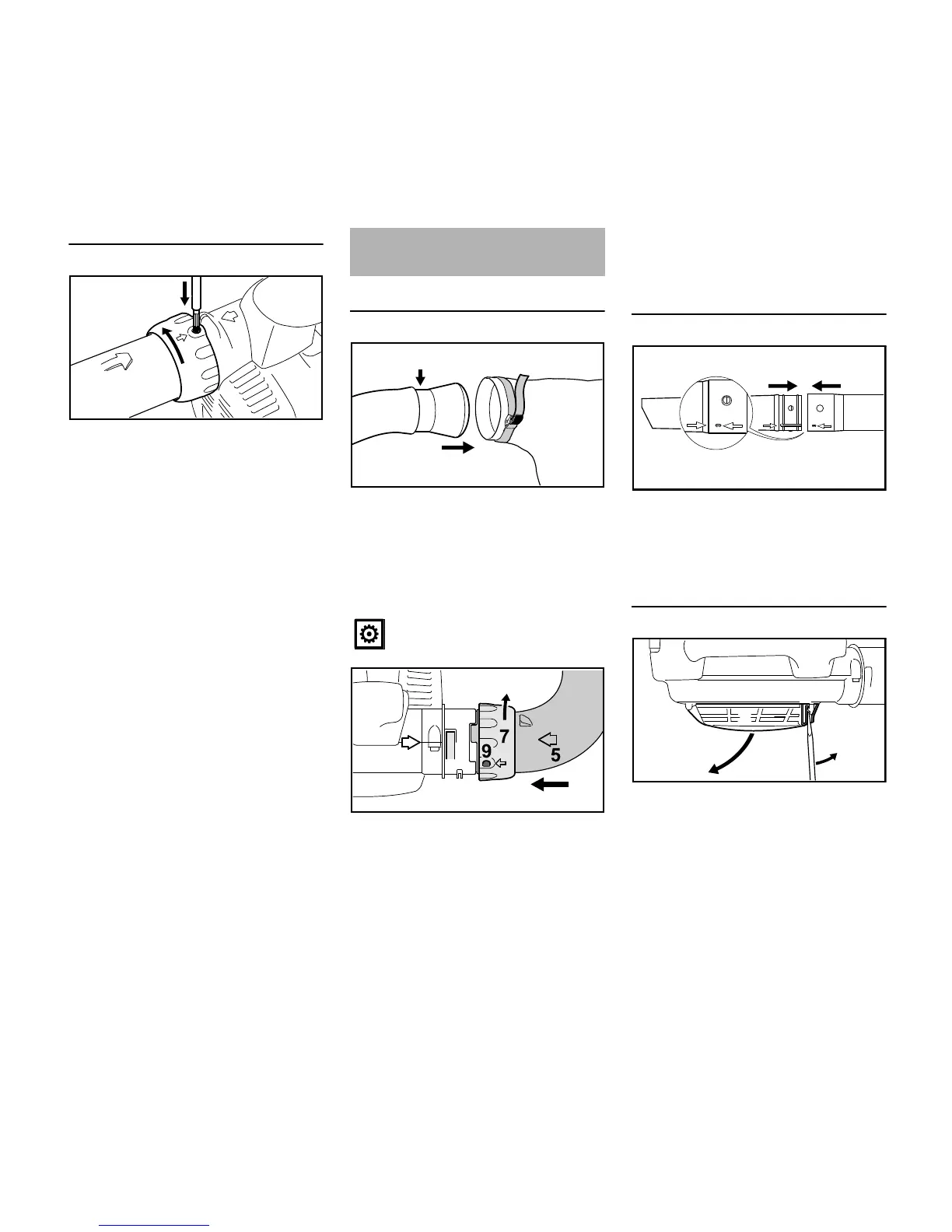 7

9

5