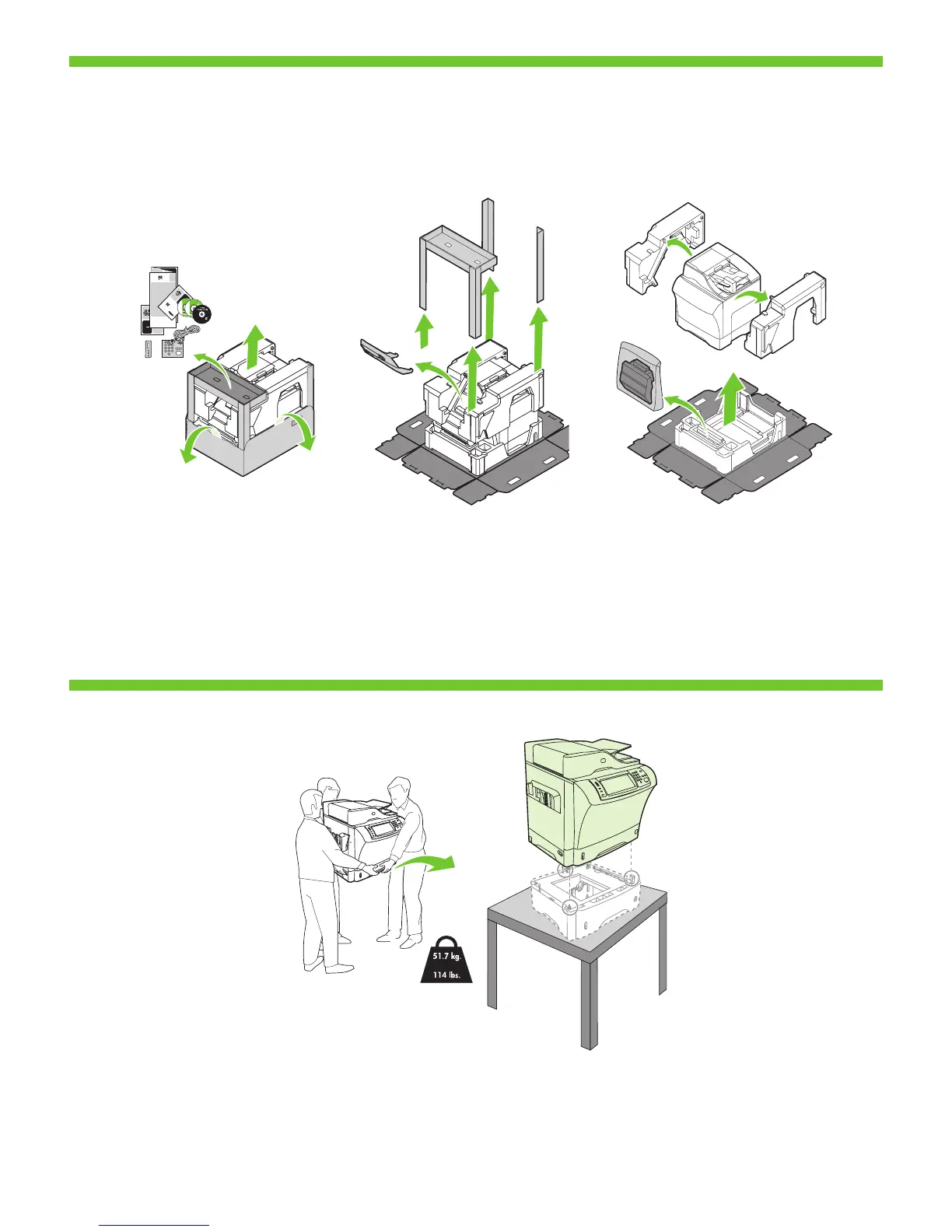 51.7 kg.
114 lbs.