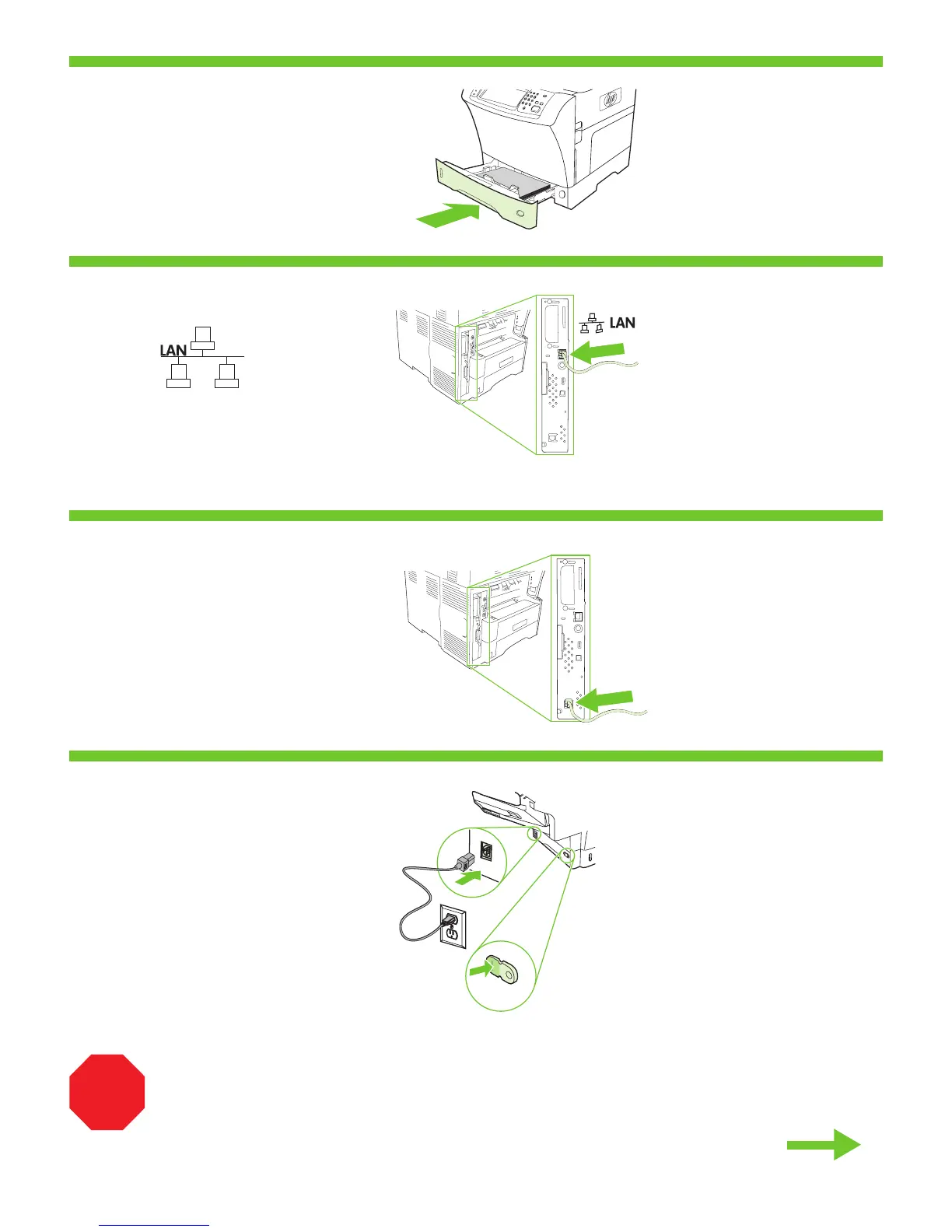 LAN

LAN