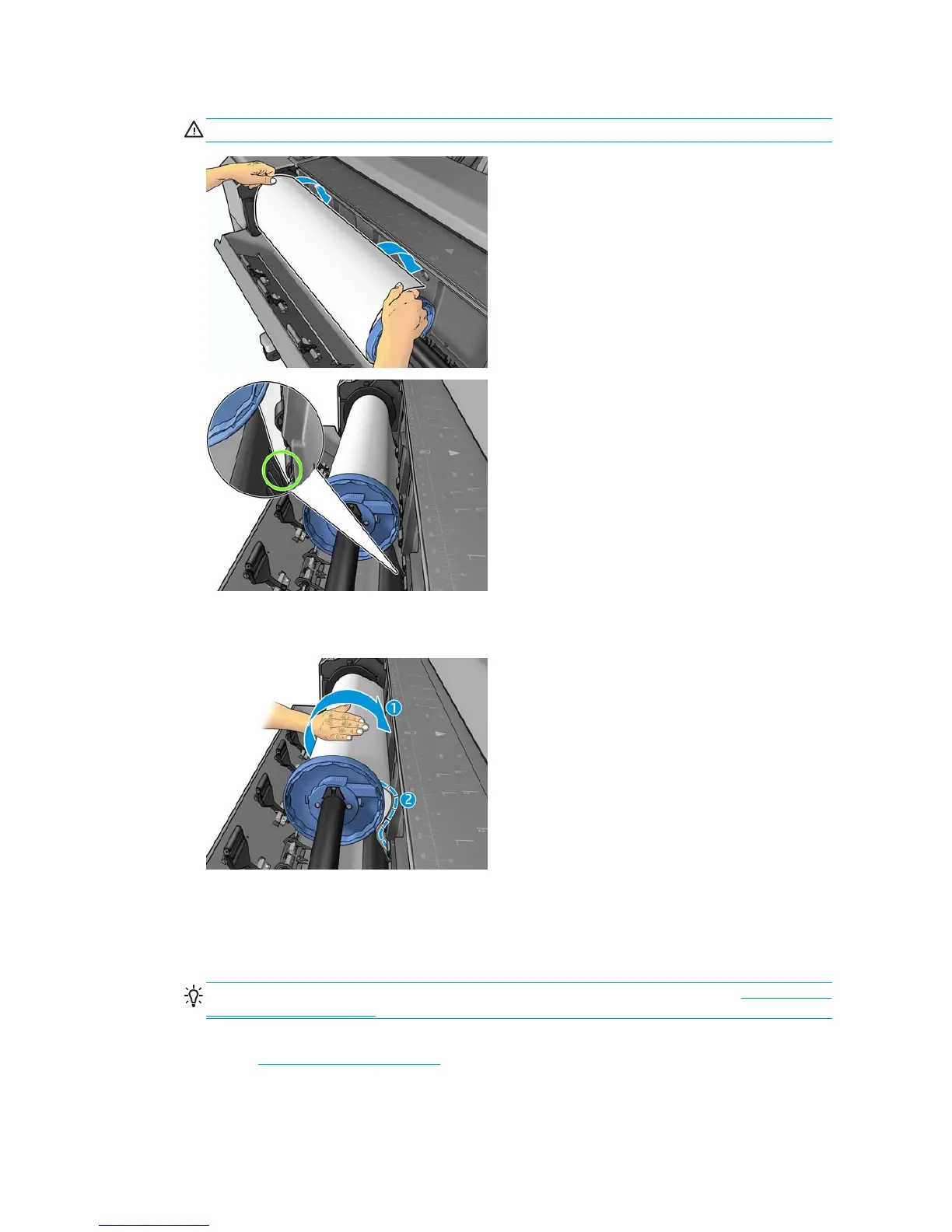 1
2