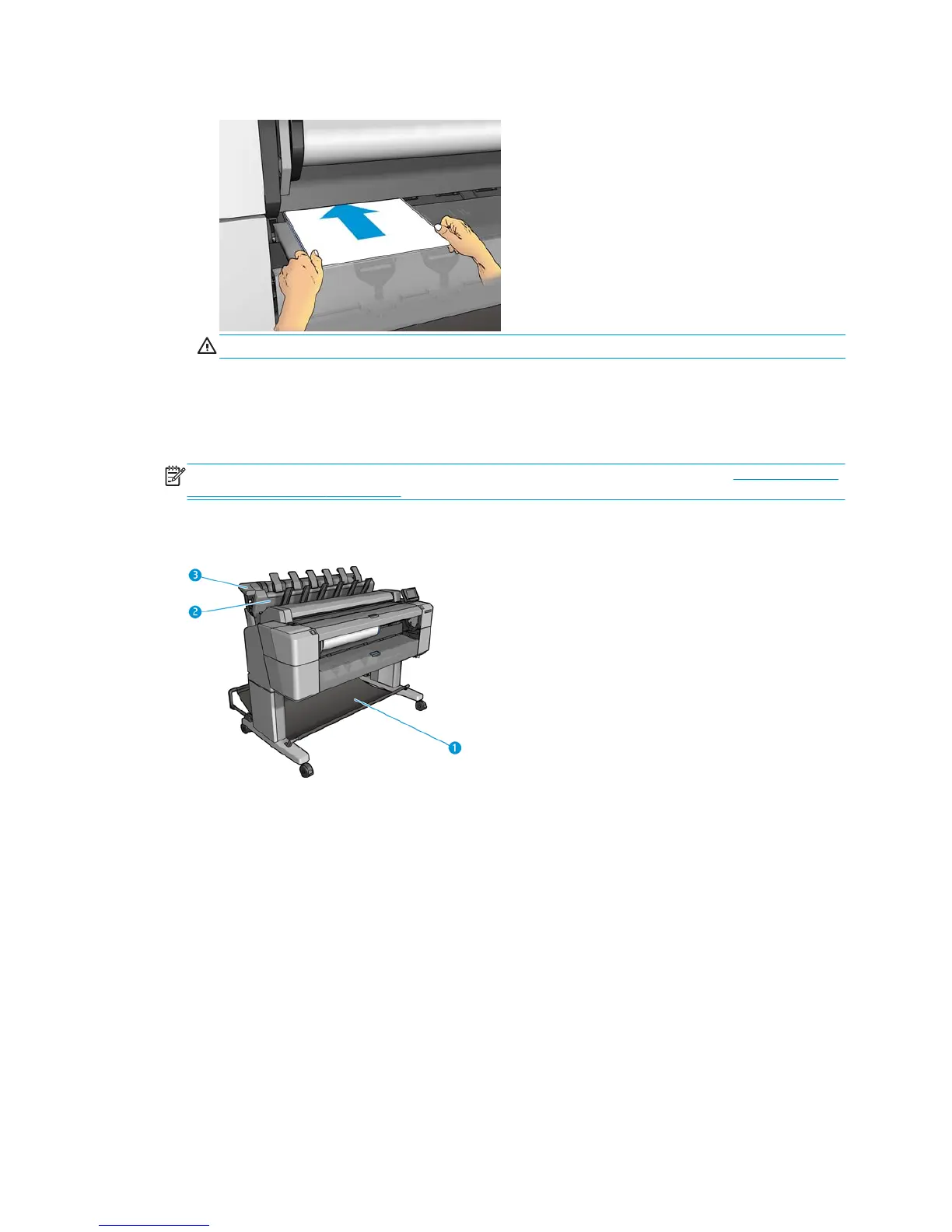 3
2
1