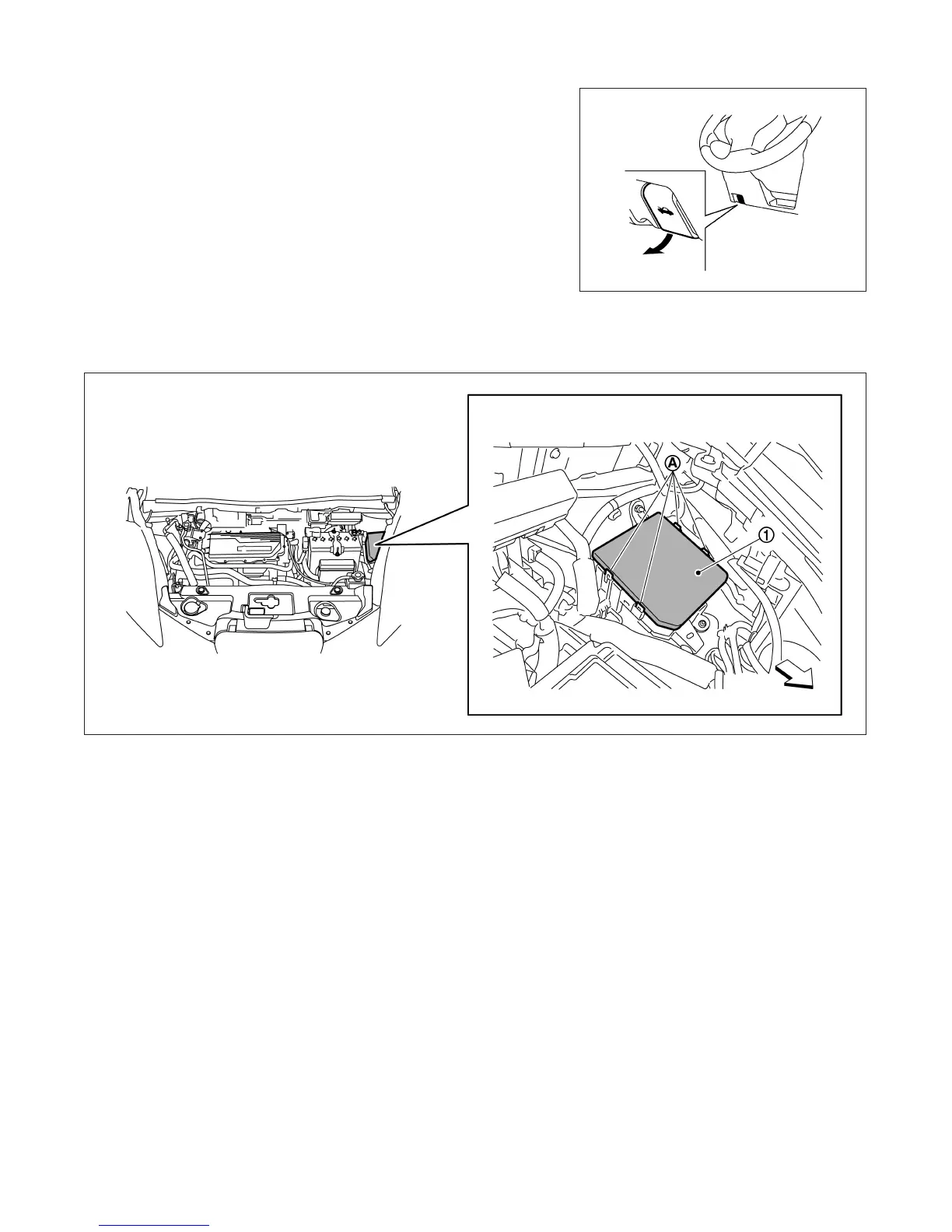 A

1