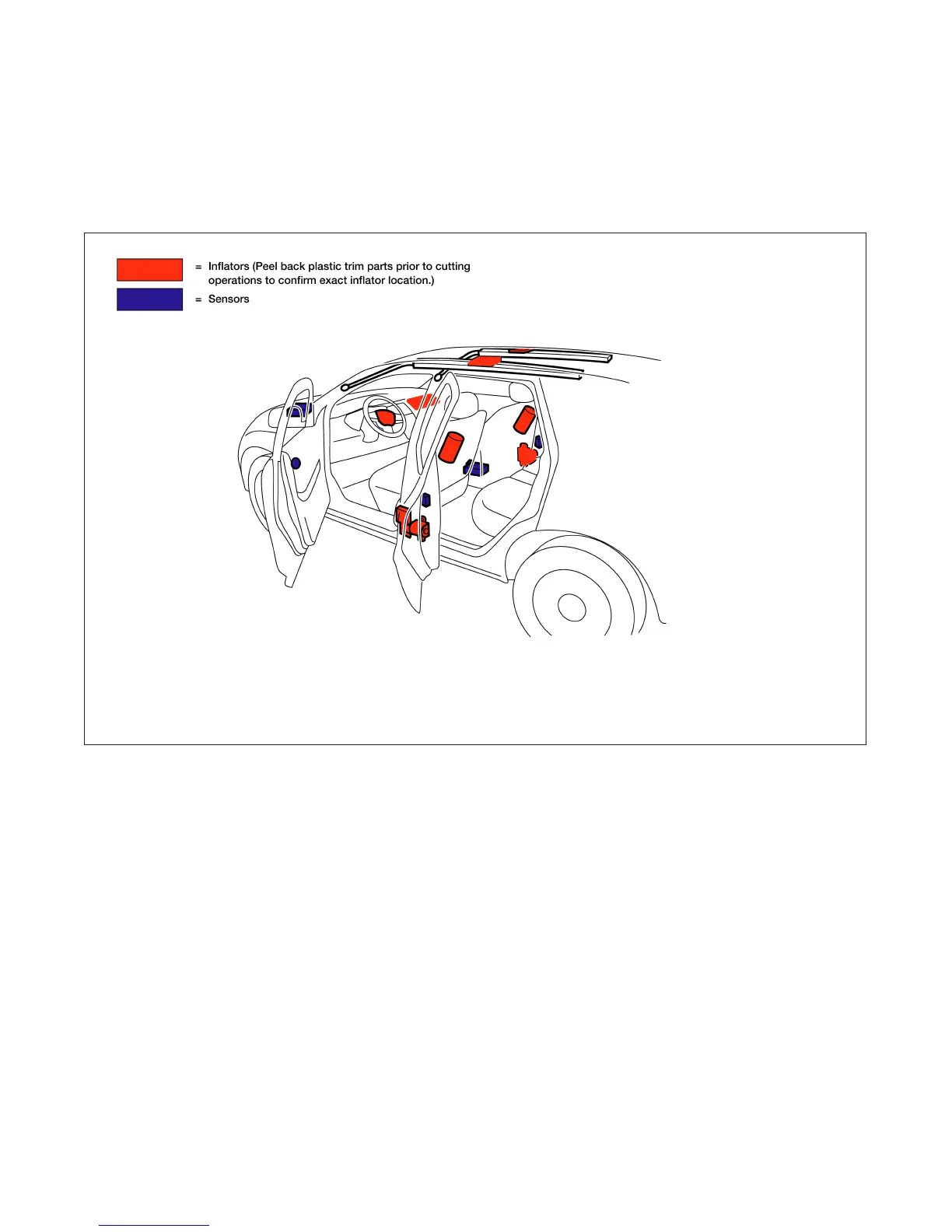 = Inflators (Peel back plastic trim parts prior to cutting operations to confirm exact inflator location.)

= Sensors