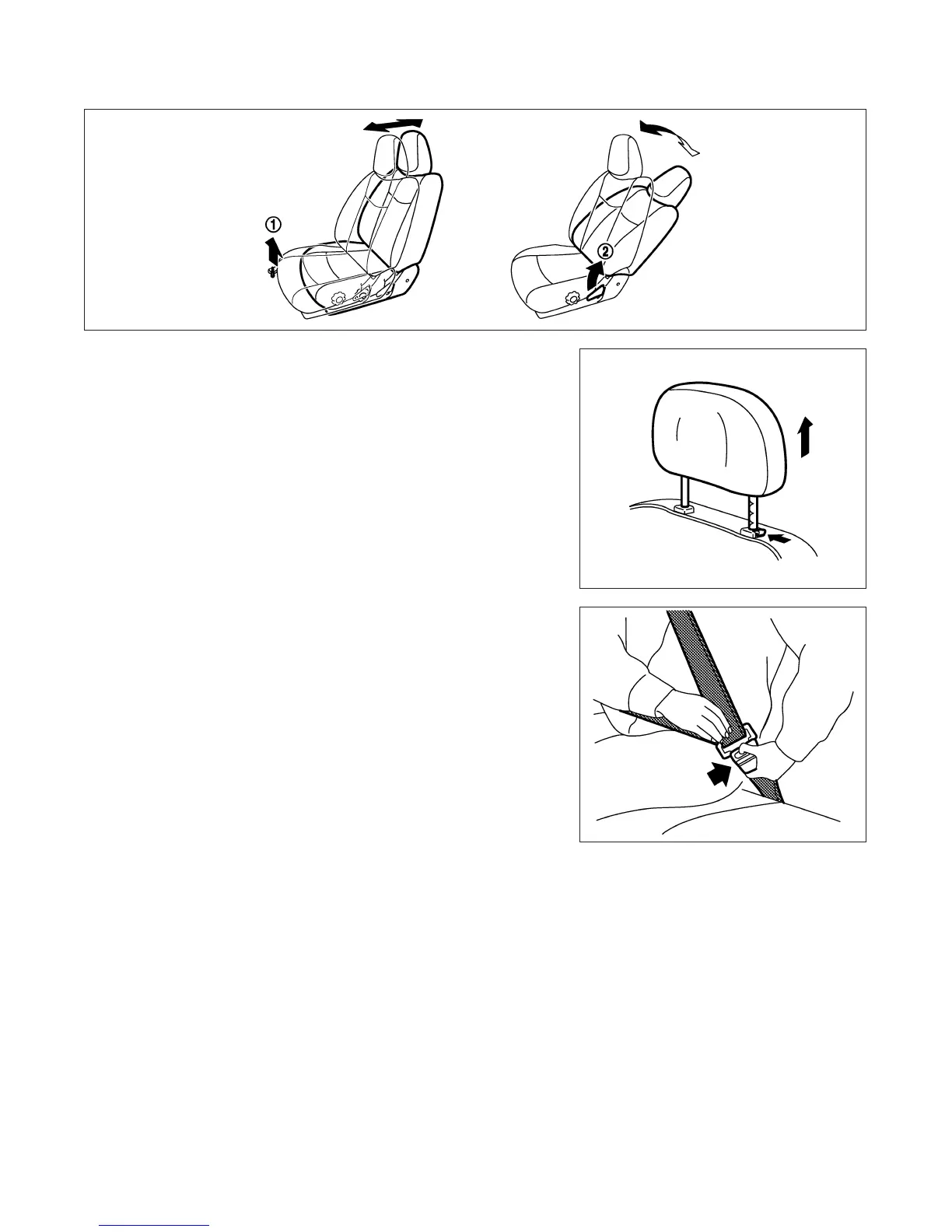 ①

②