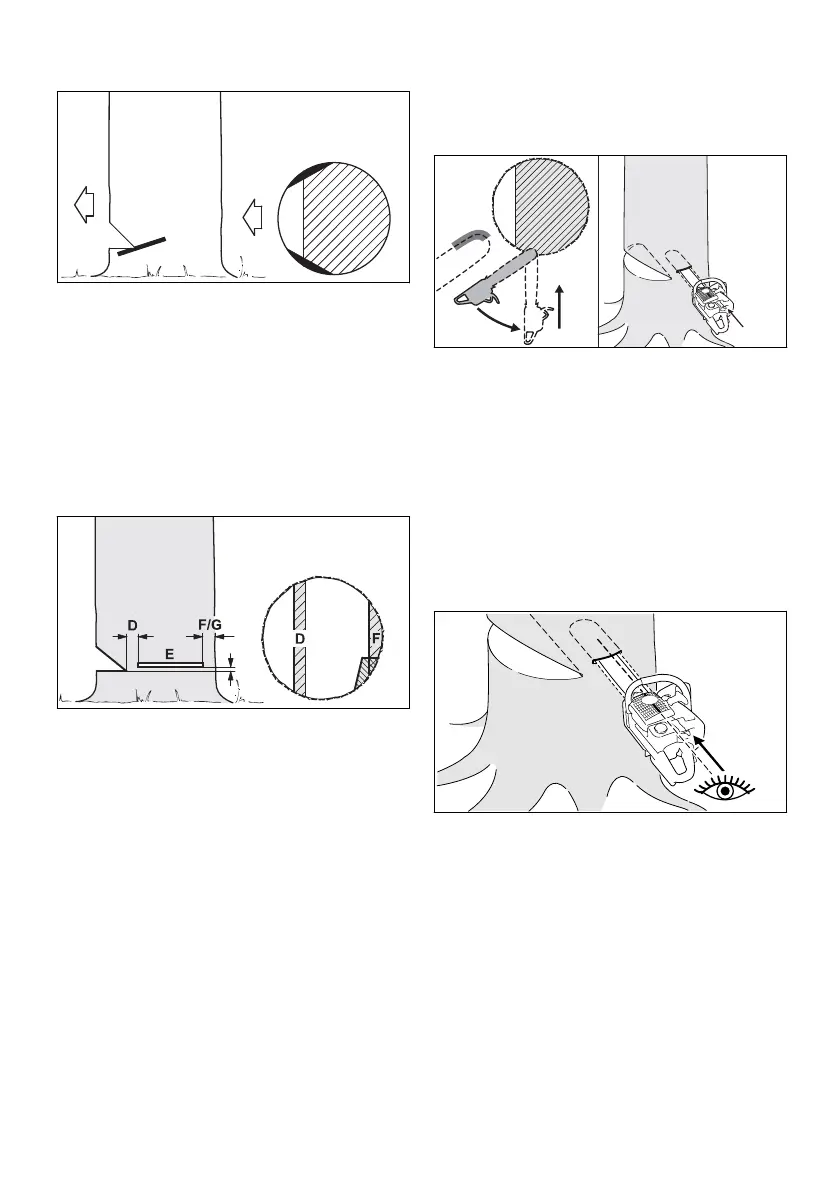 D
F/G
E
D
F