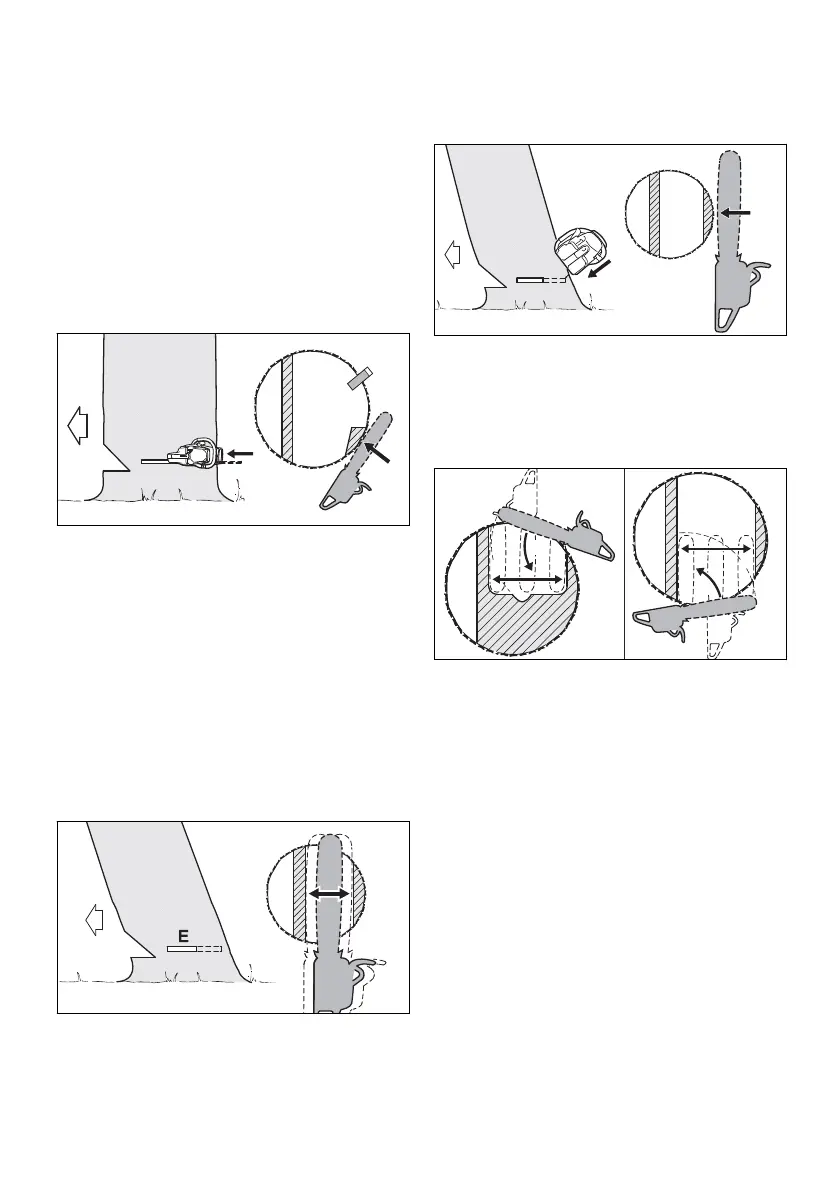 E