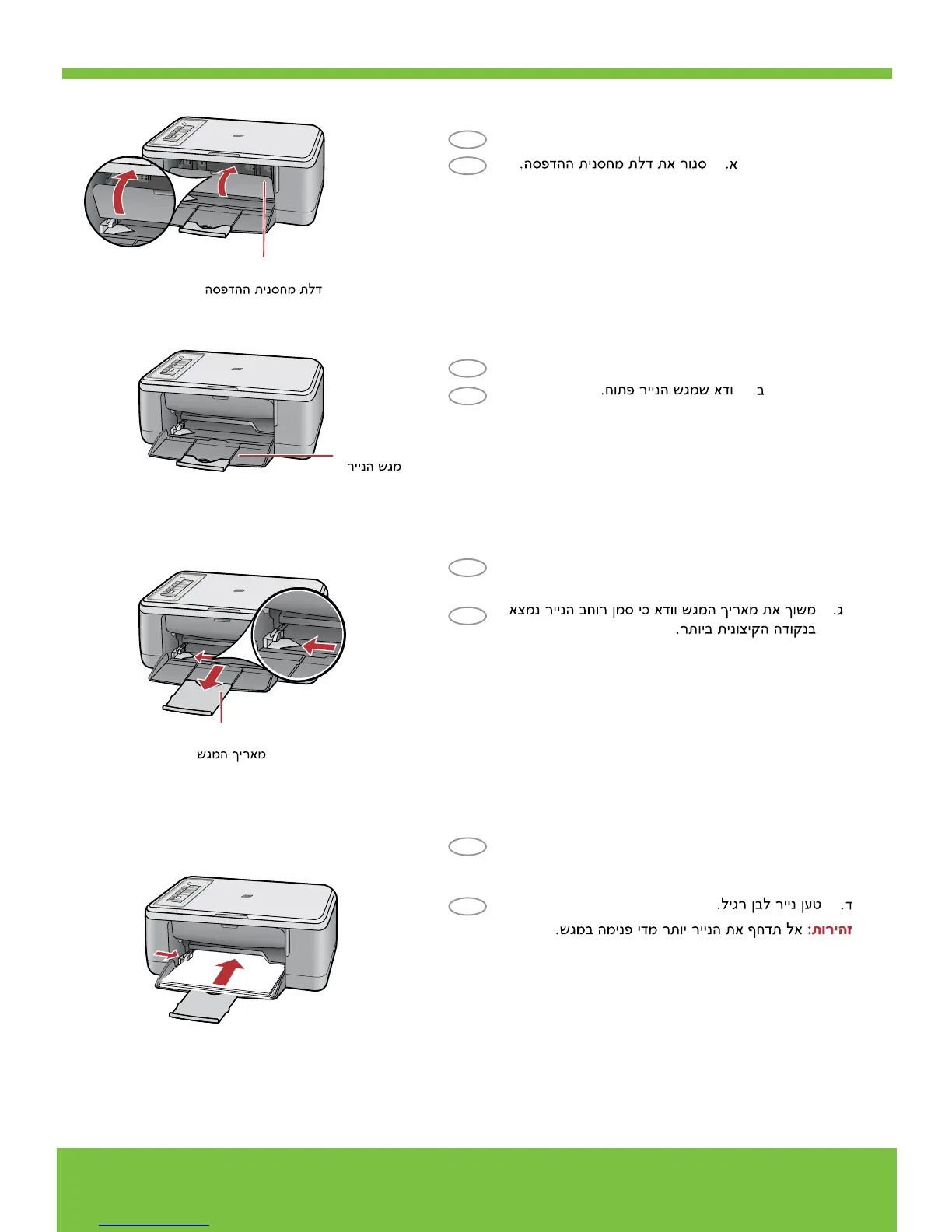 א. סגור את דלת מחסנית ההדפסה.

דלת מחסנית ההדפסה

ב. ודא שמגש הנייר פתוח.

מגש הנייר

ג. משוך את מאריך המגש וודא כי סמן רוחב הנייר נמצא בנקודה הקיצונית ביותר.

מאריך המגש

ד. טען נייר לבן רגיל.

זהירות: אל תדחף את הנייר יותר מדי פנימה במגש.