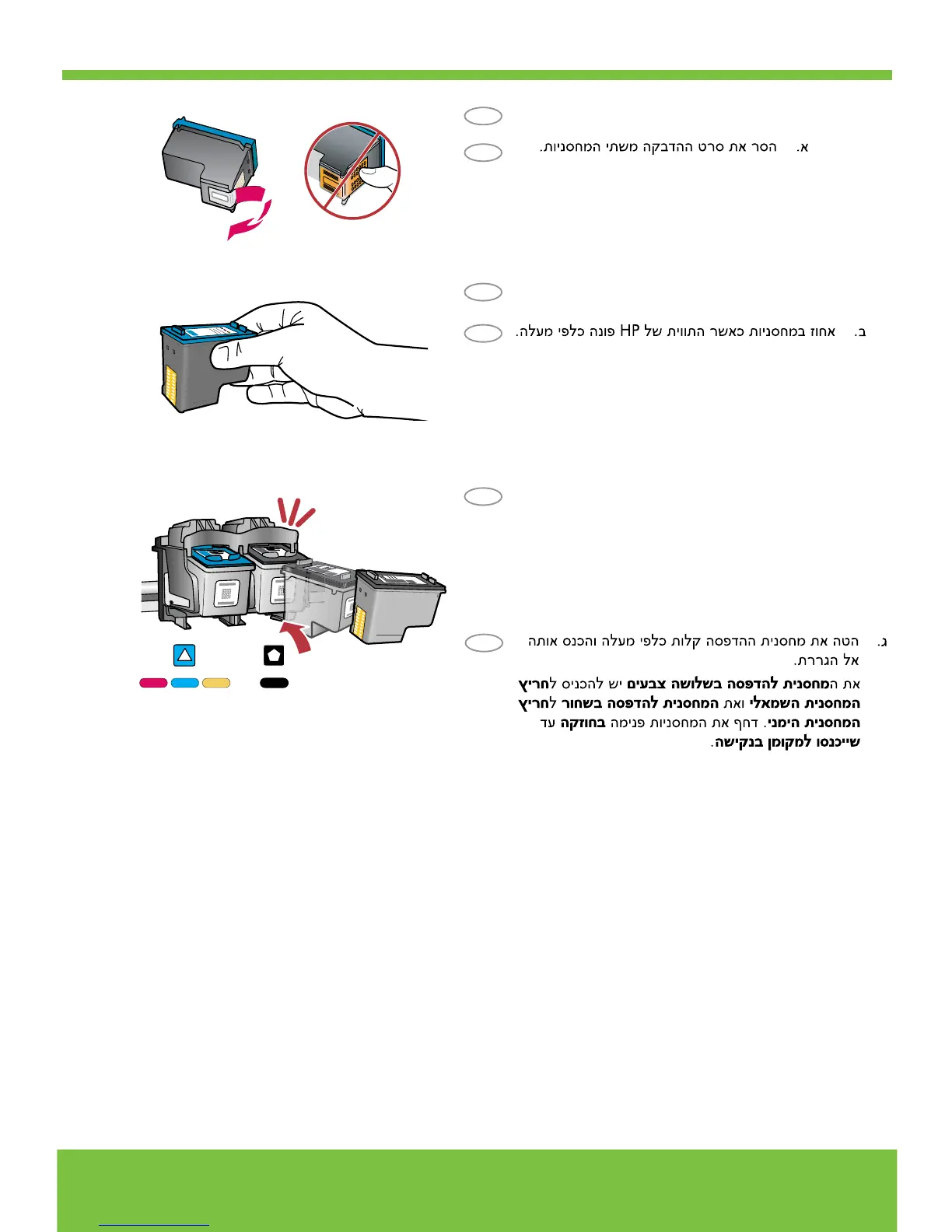 א. הסר את סרט ההדבקה משתי המחסניות.

ב. אחוז במחסניות כאשר התווית של HP פונה כלפי מעלה.

ג. הטה את מחסנית ההדפסה קלות כלפי מעלה והכנס אותה אל הגררת.

את המחסנית להדפסה בשלושה צבעים יש להכניס לחריץ המחסנית השמאלי ואת המחסנית להדפסה בשחור לחריץ המחסנית הימני. דחף את המחסניות פנימה בחוזקה עד שייכנסו למקומן בנקישה.