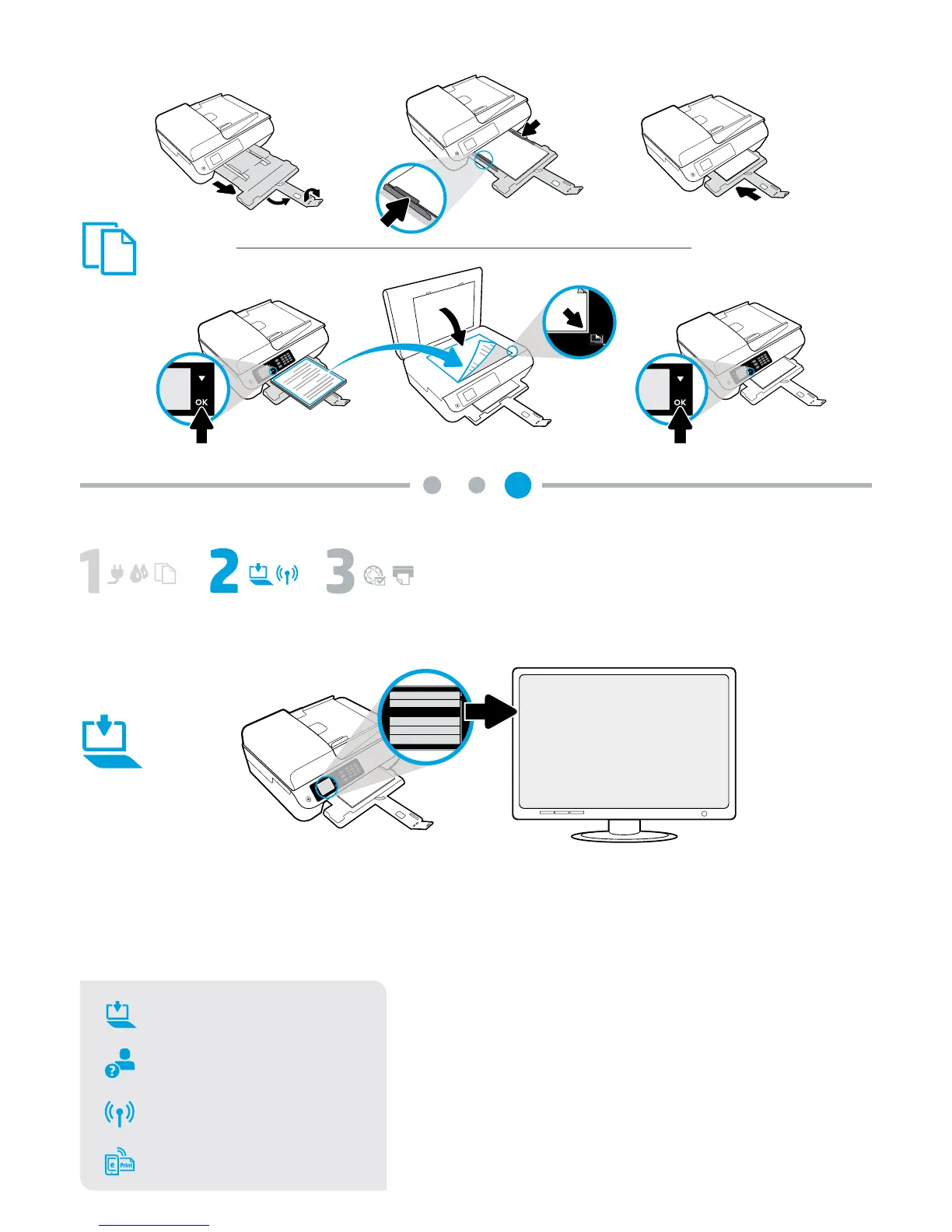 OK

OK

1 2 3

Print