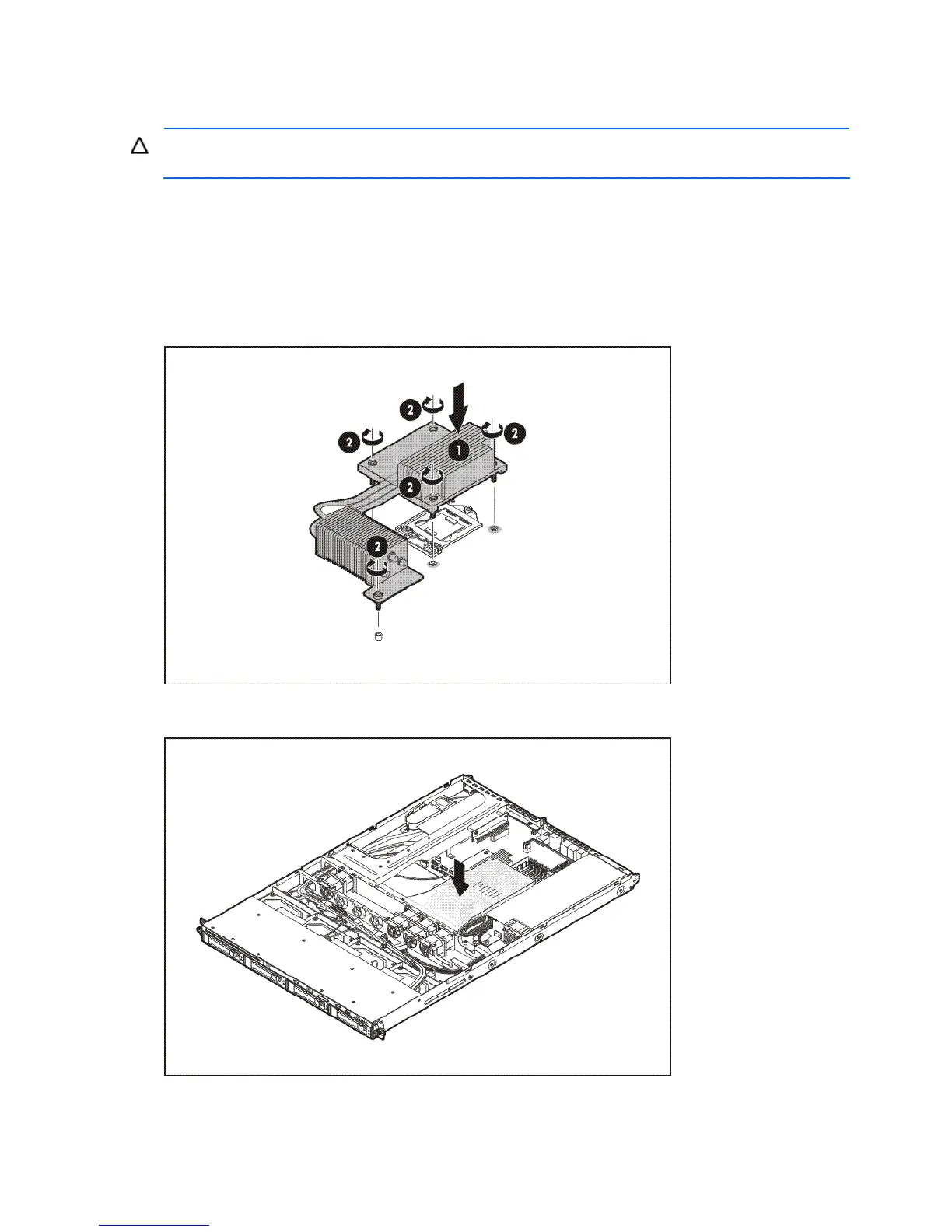 2

2

2

1

2

2