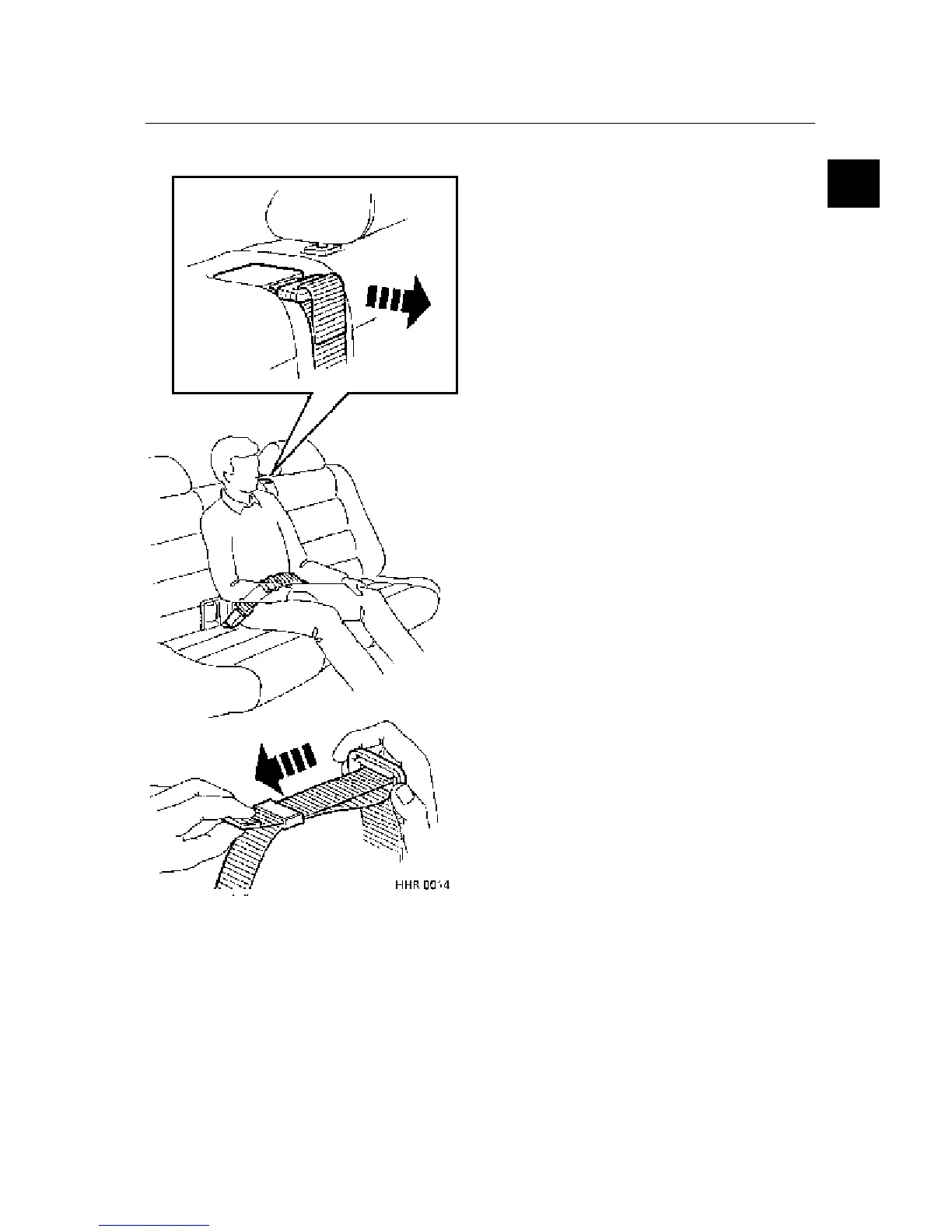 HHR 0014