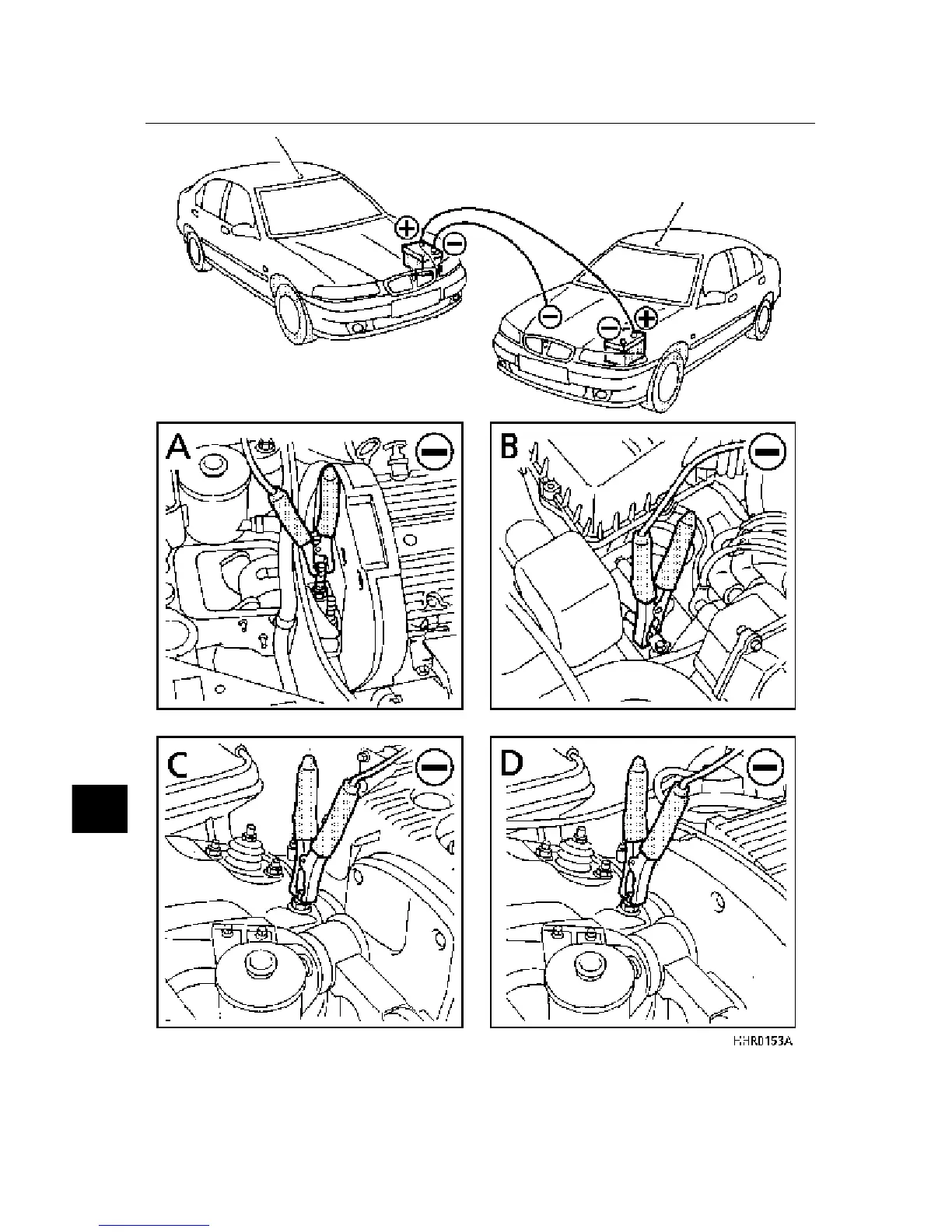 A

B

C

D

HHR0153A