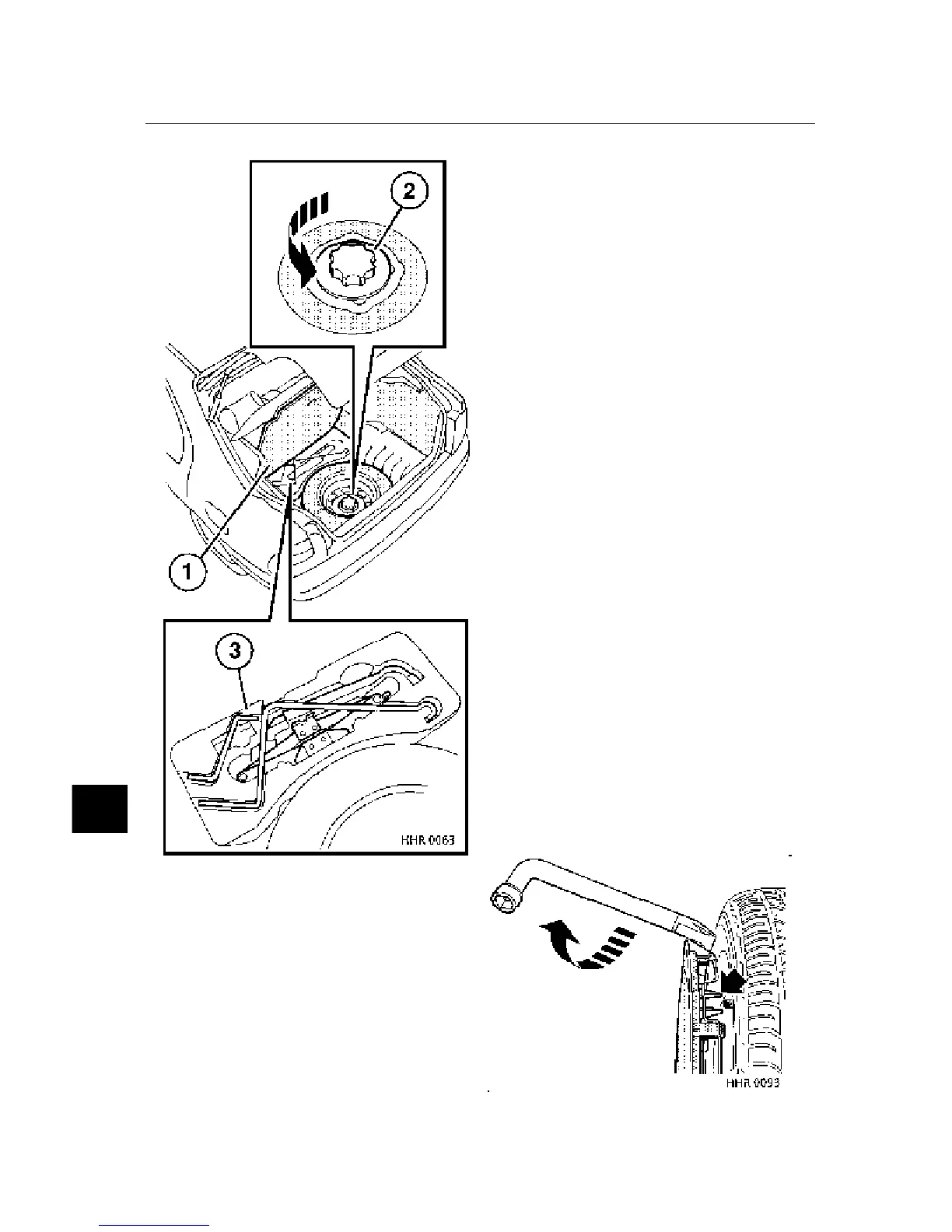 2

1

3

HHR 0063

HHR 0093