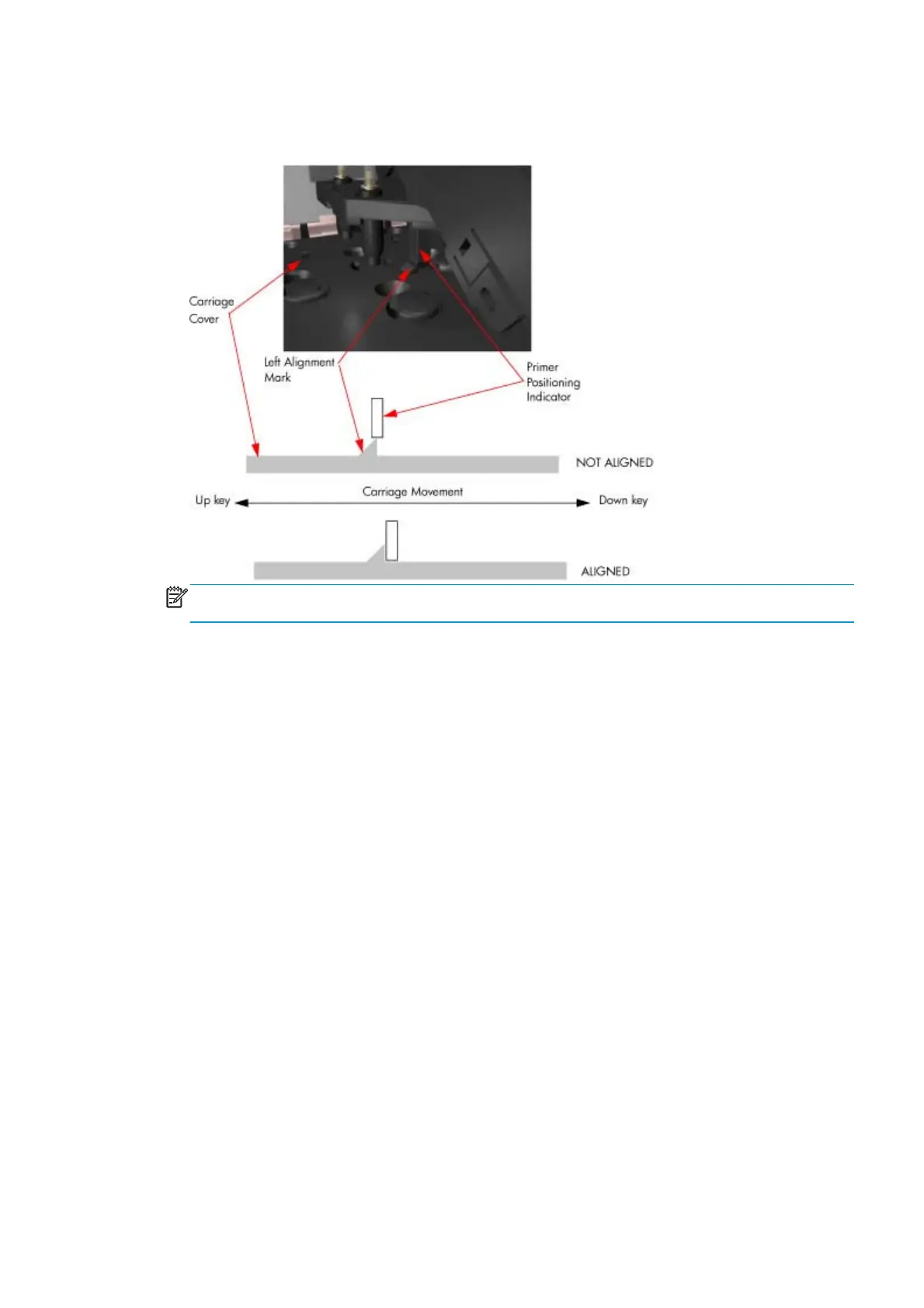 Carriage Cover

Left Alignment Mark

Primer Positioning Indicator

NOT ALIGNED

Up key

Carriage Movement

Down key

ALIGNED