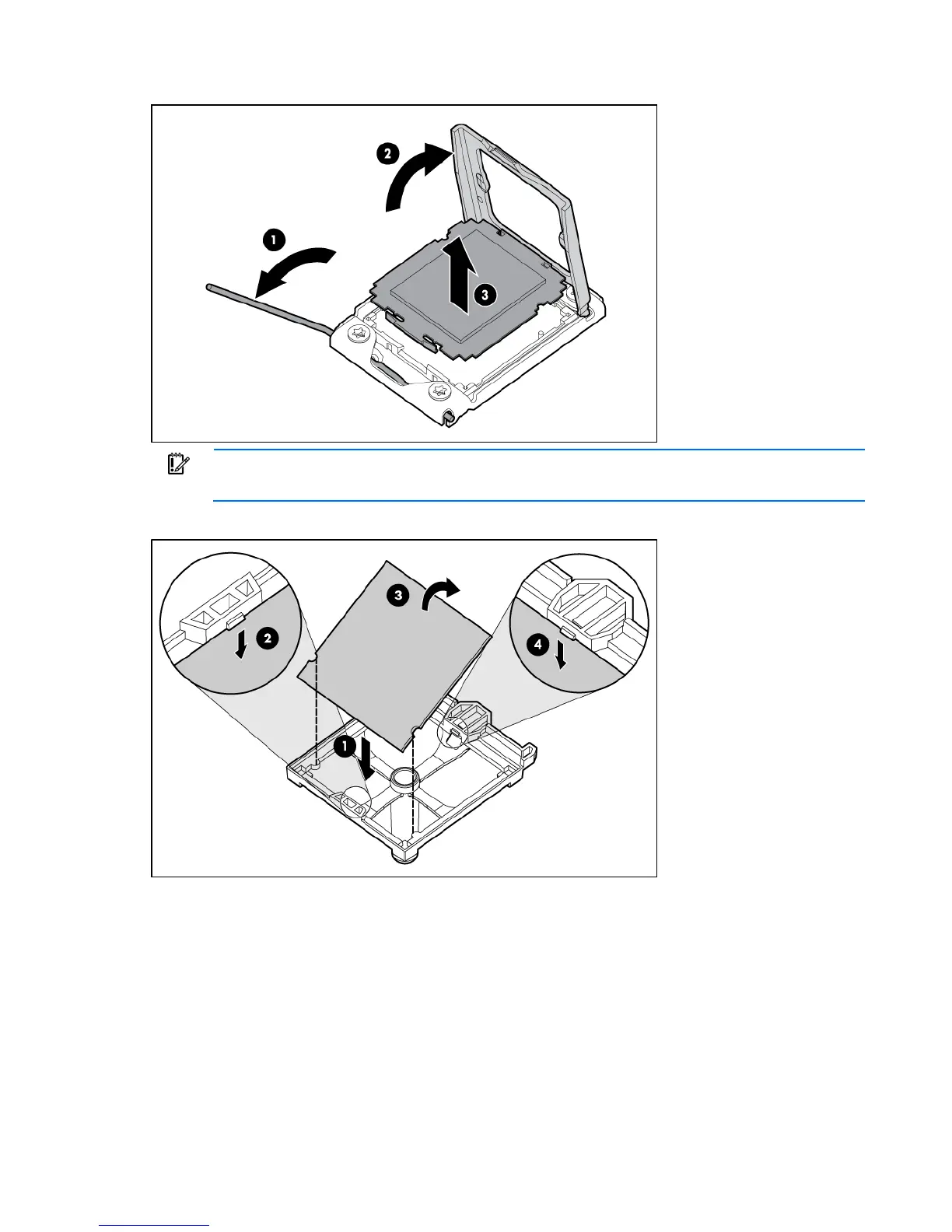 2

1

3

3

2

4

1