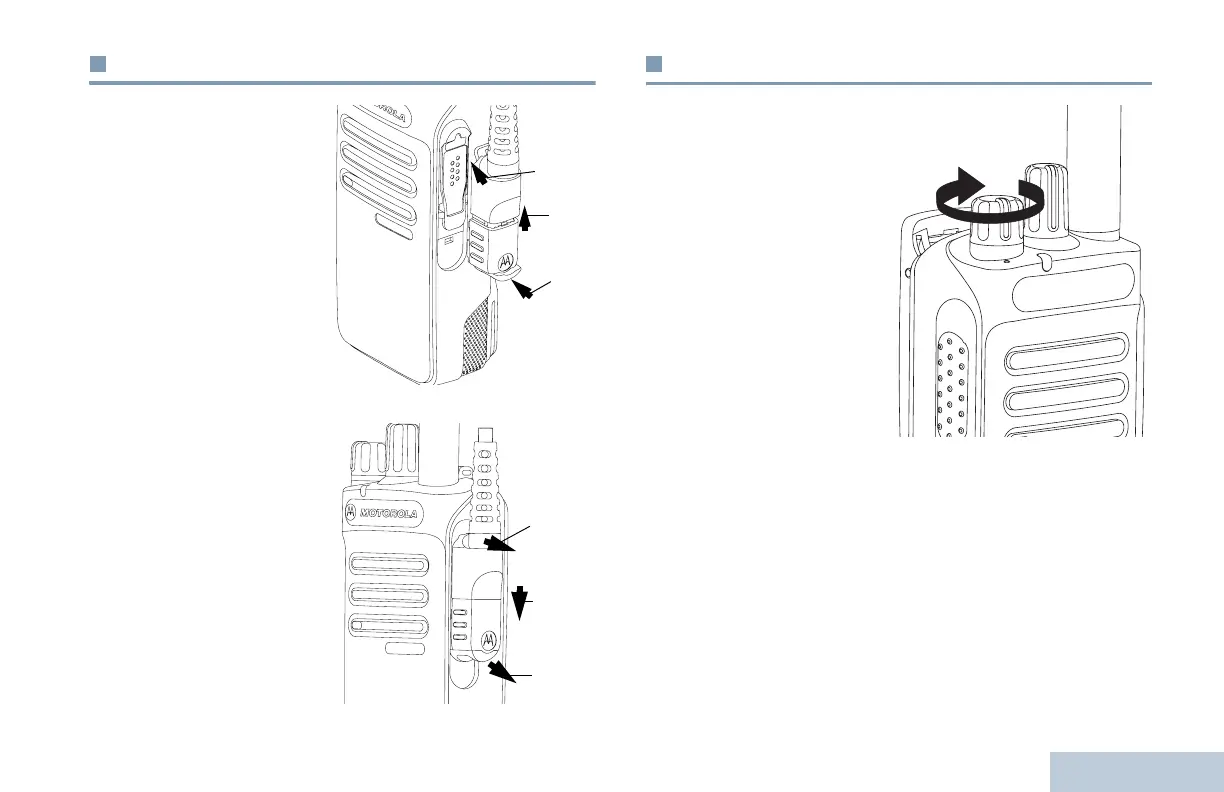 MOTOROLA

MOTOROLA