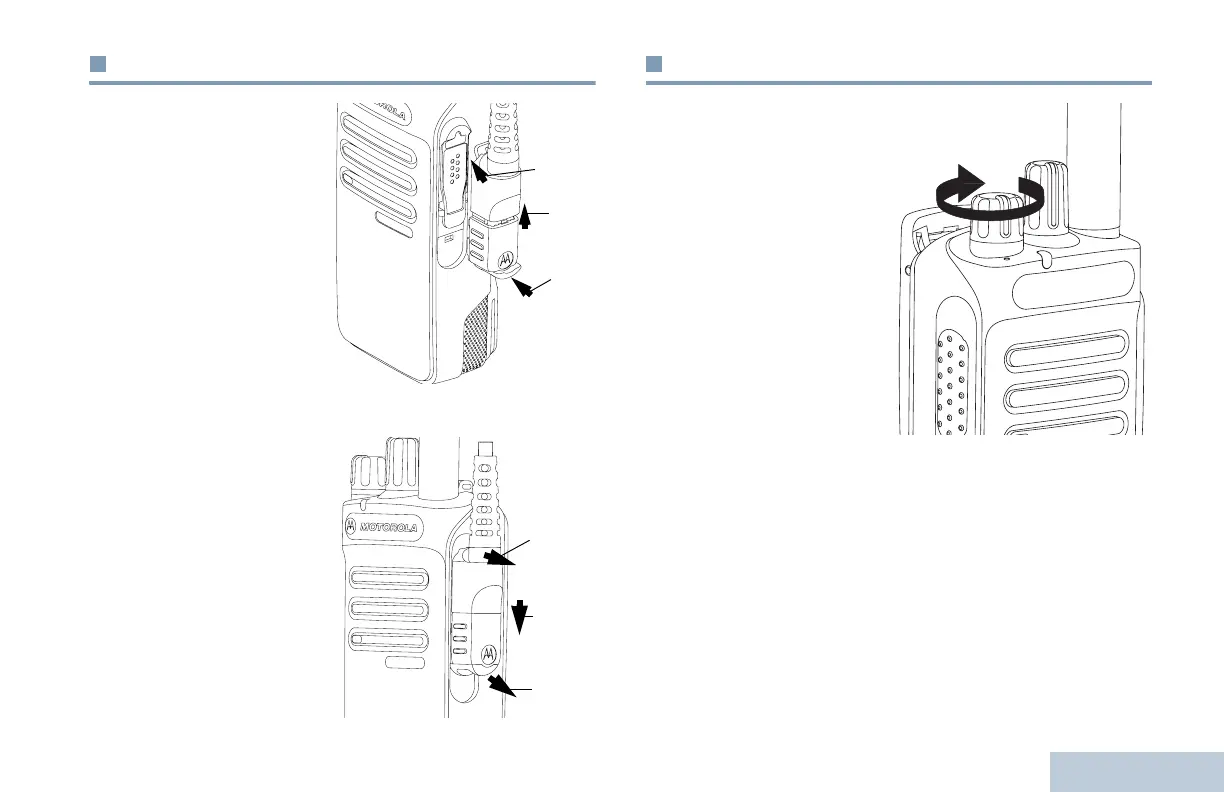 MOTOROLA