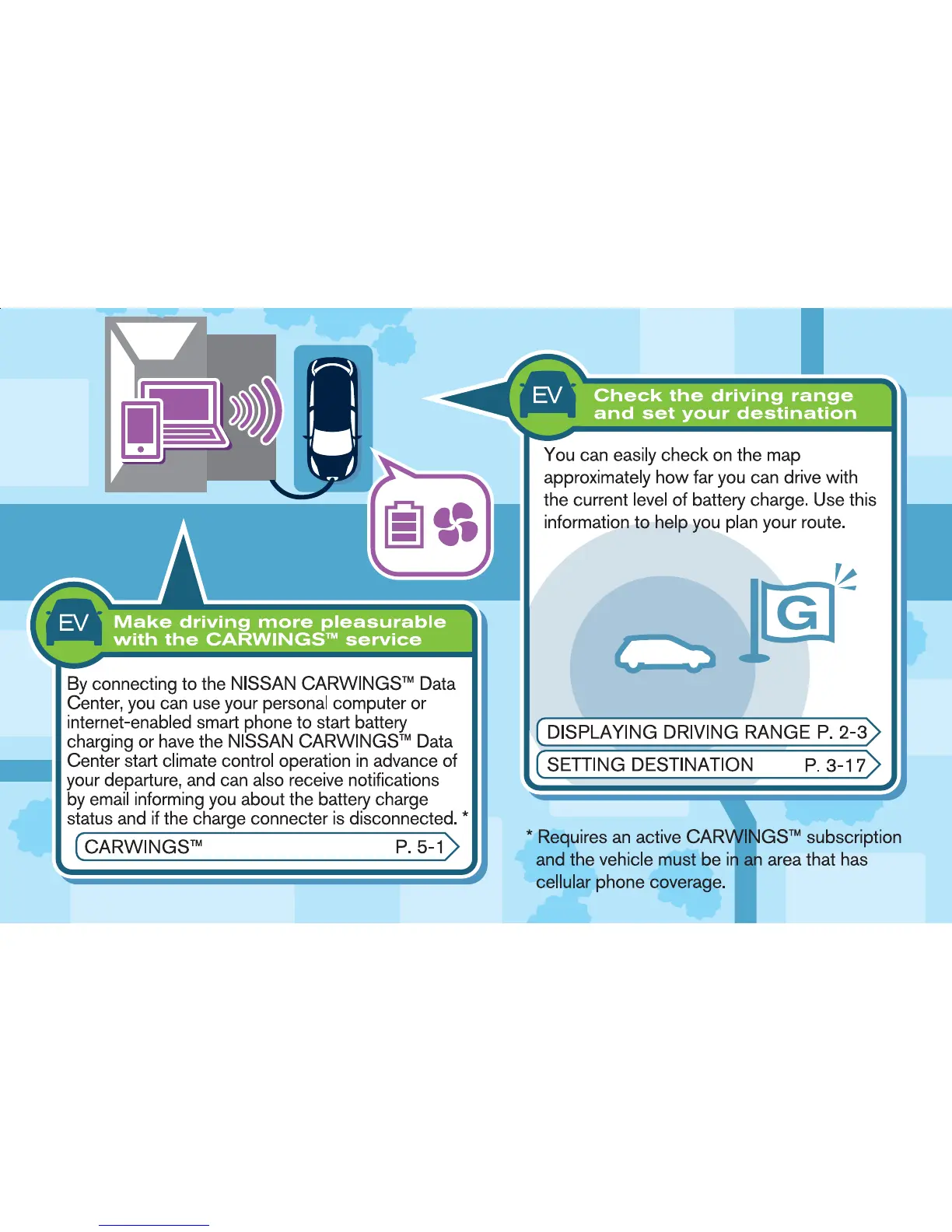 EV Check the driving range and set your destination

You can easily check on the map approximately how far you can drive with the current level of battery charge. Use this information to help you plan your route.

G

DISPLAYING DRIVING RANGE P. 2-3

SETTING DESTINATION P. 3-17

EV Make driving more pleasurable with the CARWINGS™ service

By connecting to the NISSAN CARWINGS™ Data Center, you can use your personal computer or internet-enabled smart phone to start battery charging or have the NISSAN CARWINGS™ Data Center start climate control operation in advance of your departure, and can also receive notifications by email informing you about the battery charge status and if the charge connecter is disconnected. *

CARWINGS™ P. 5-1

* Requires an active CARWINGS™ subscription and the vehicle must be in an area that has cellular phone coverage.