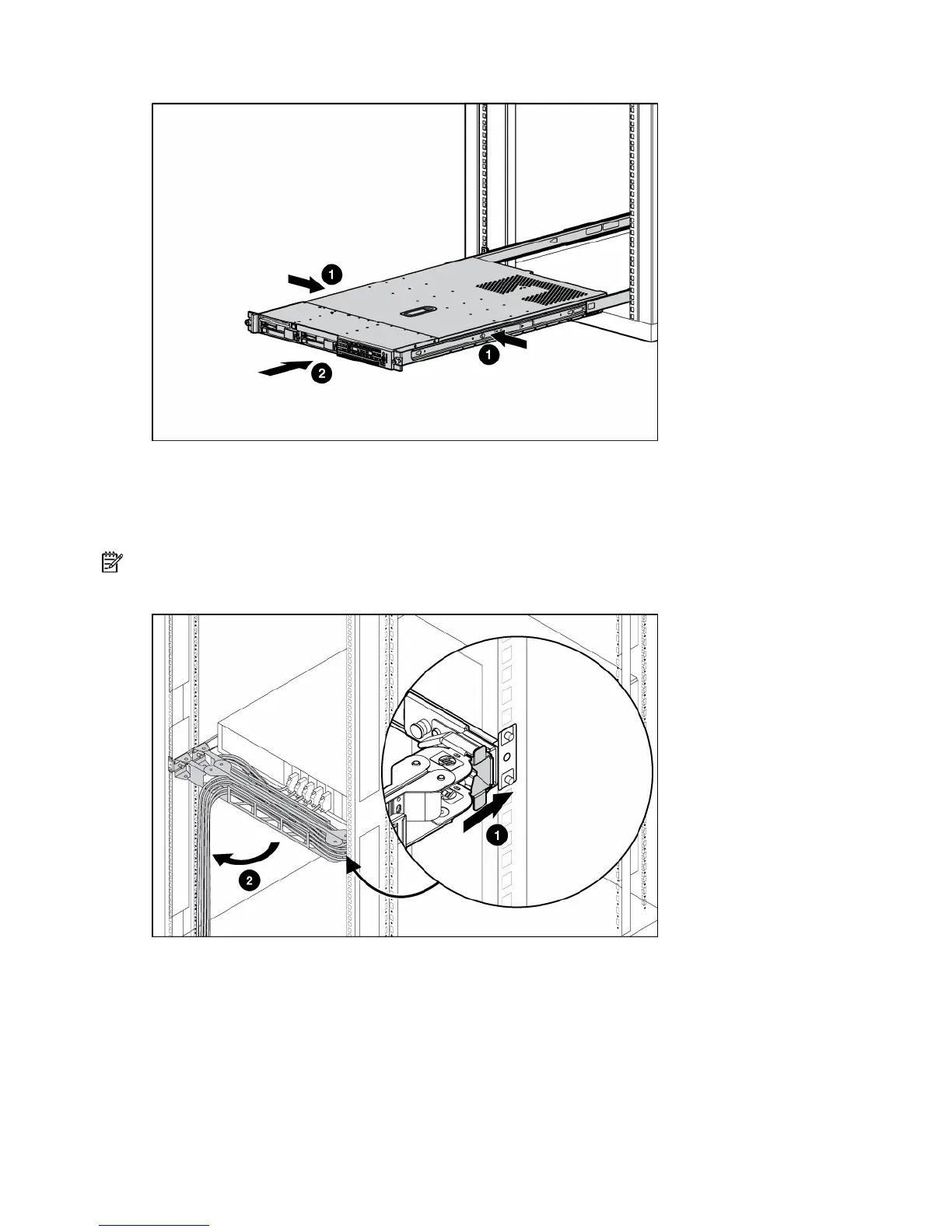 1
1
2

1
2