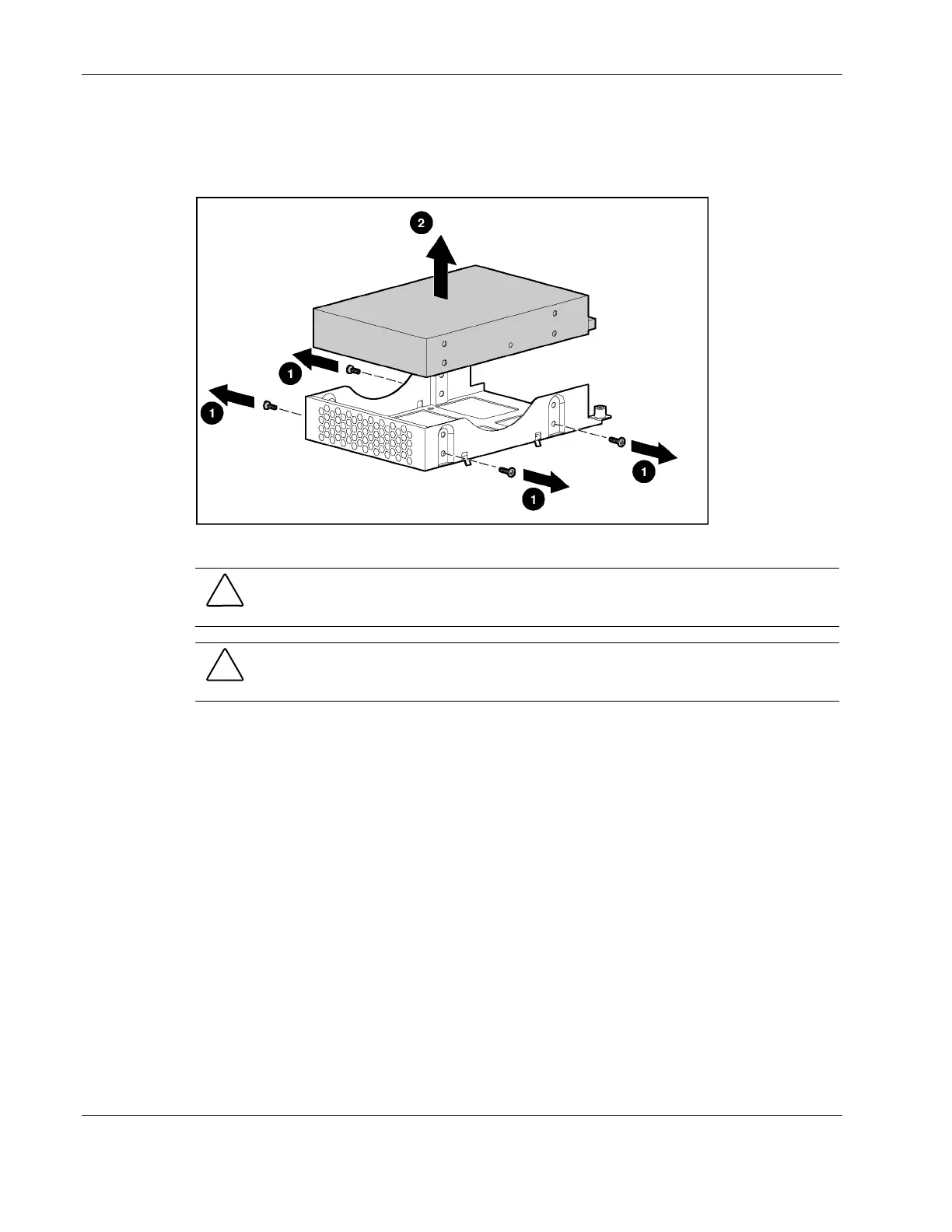 2

1

1

1

1