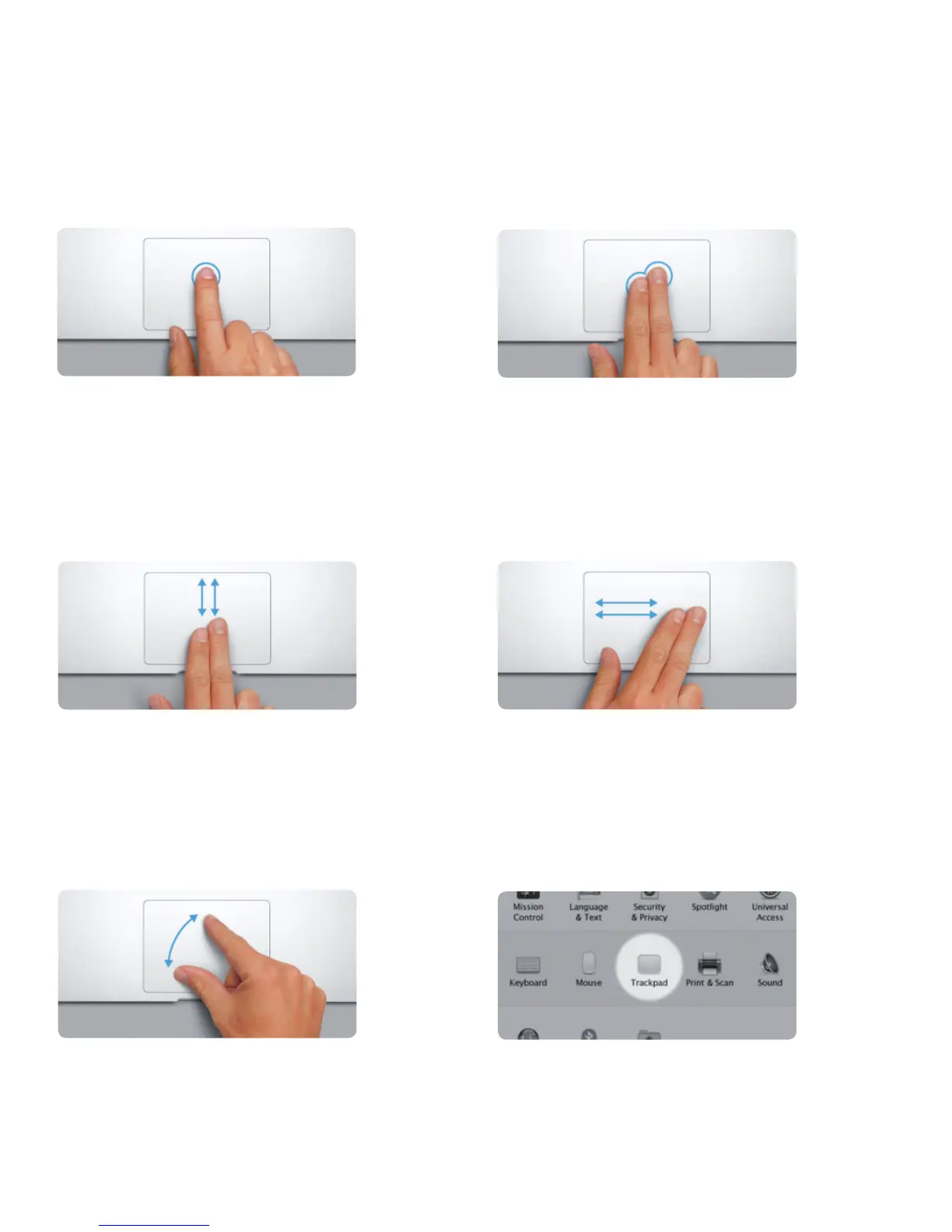 Mission Control

Language & Text

Security & Privacy

Spotlight

Universal Access

Keyboard

Mouse

Trackpad

Print & Scan

Sound