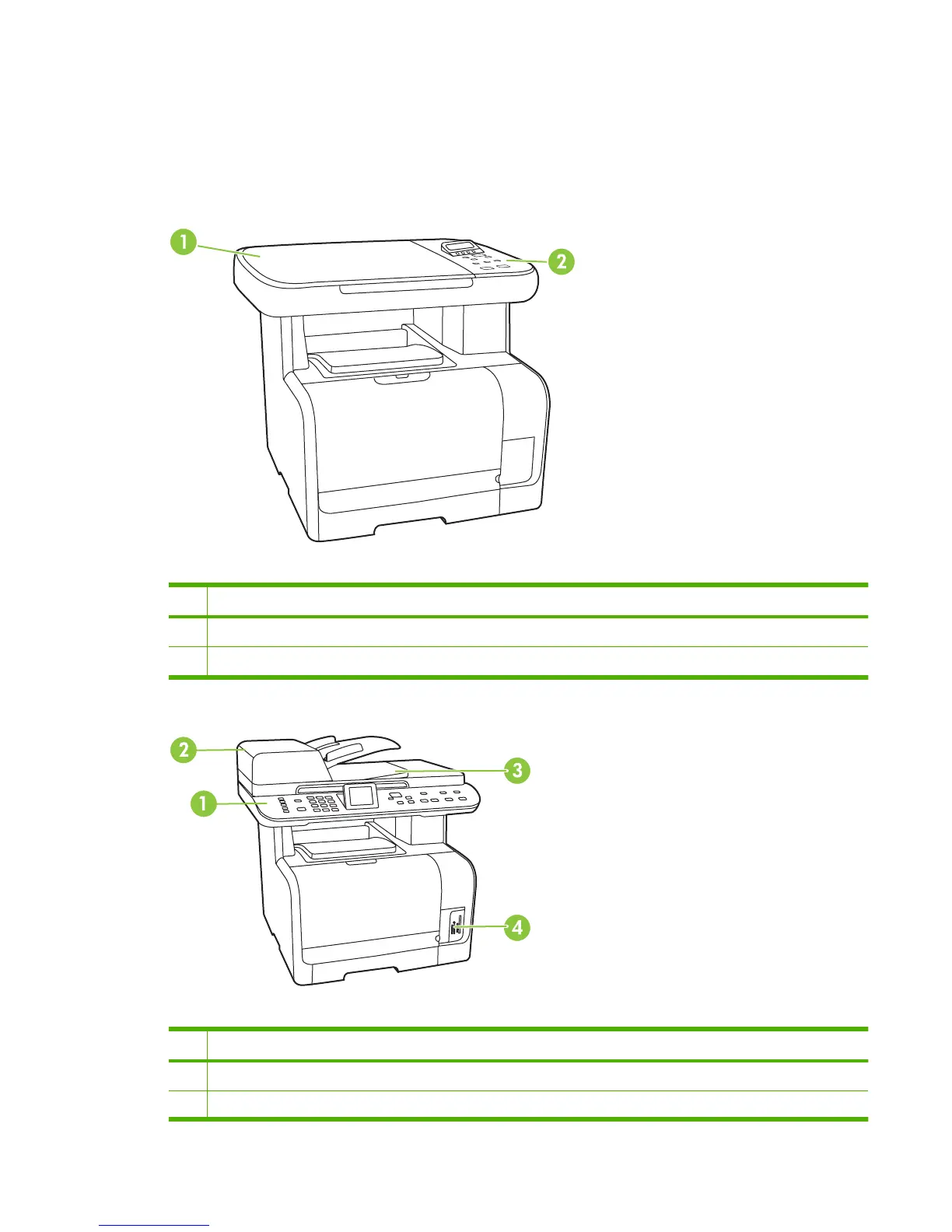 1

2

2

3

1

4