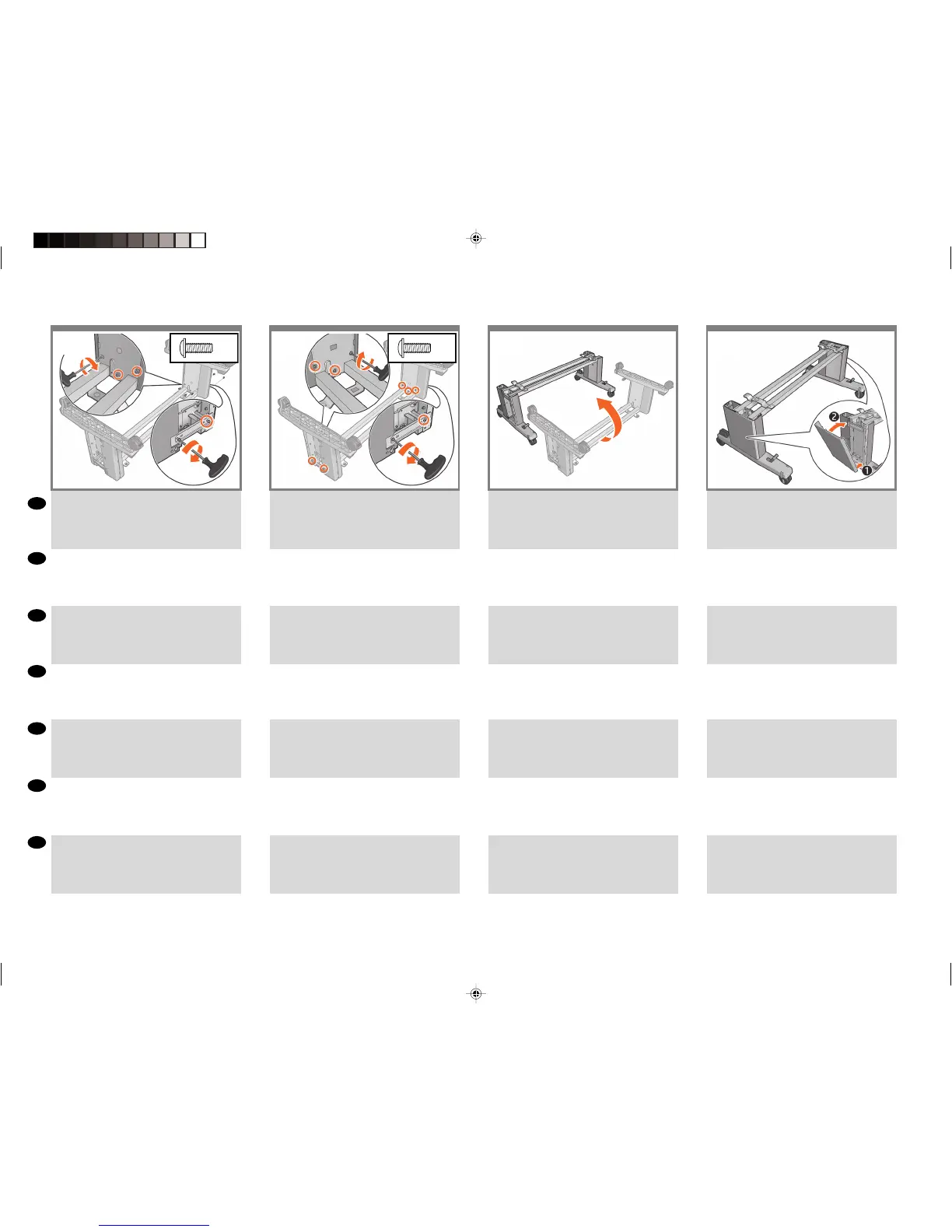 2

1